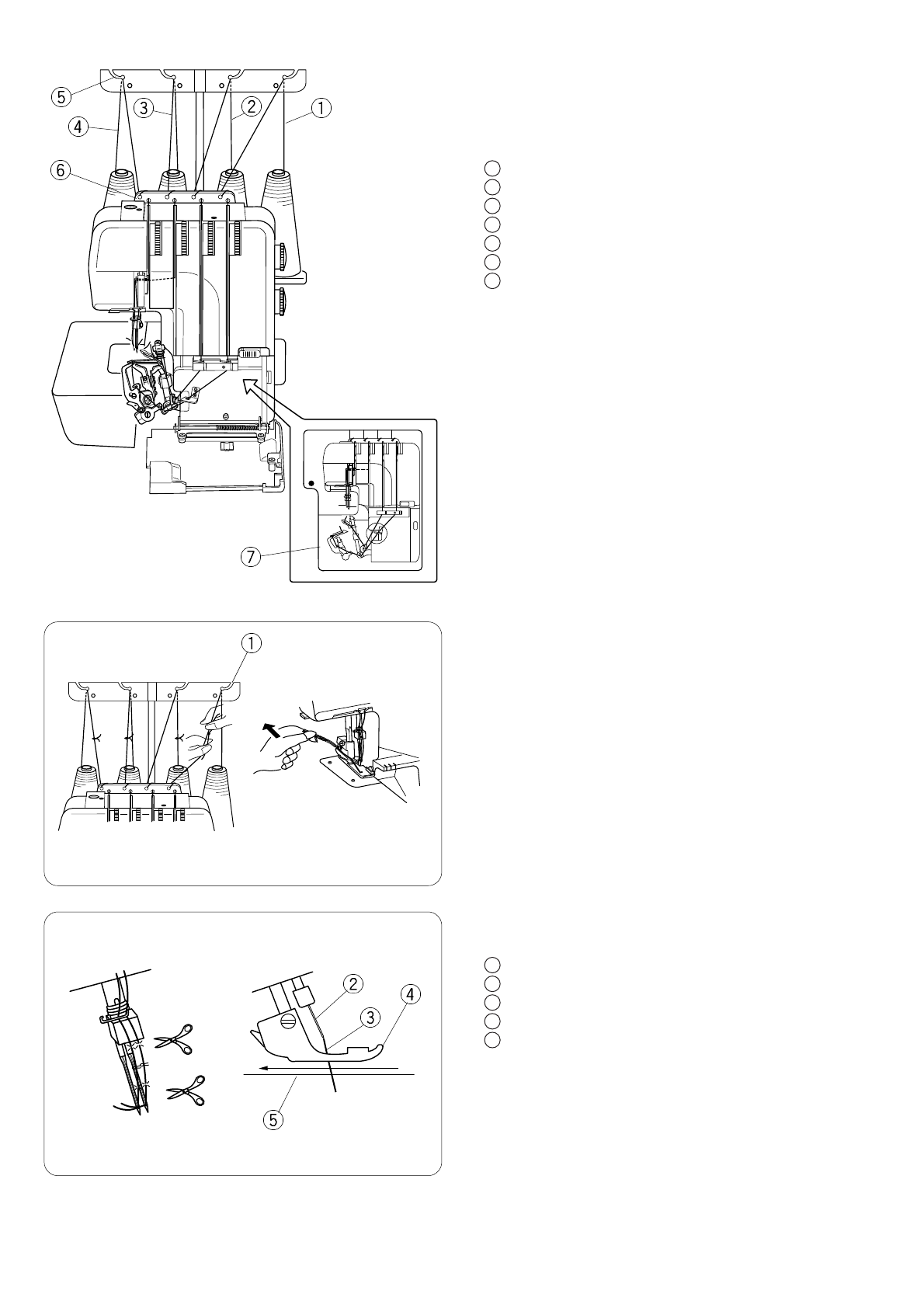 ⑤
③
②
①
④
⑥
⑦

①

②
④
③
⑤