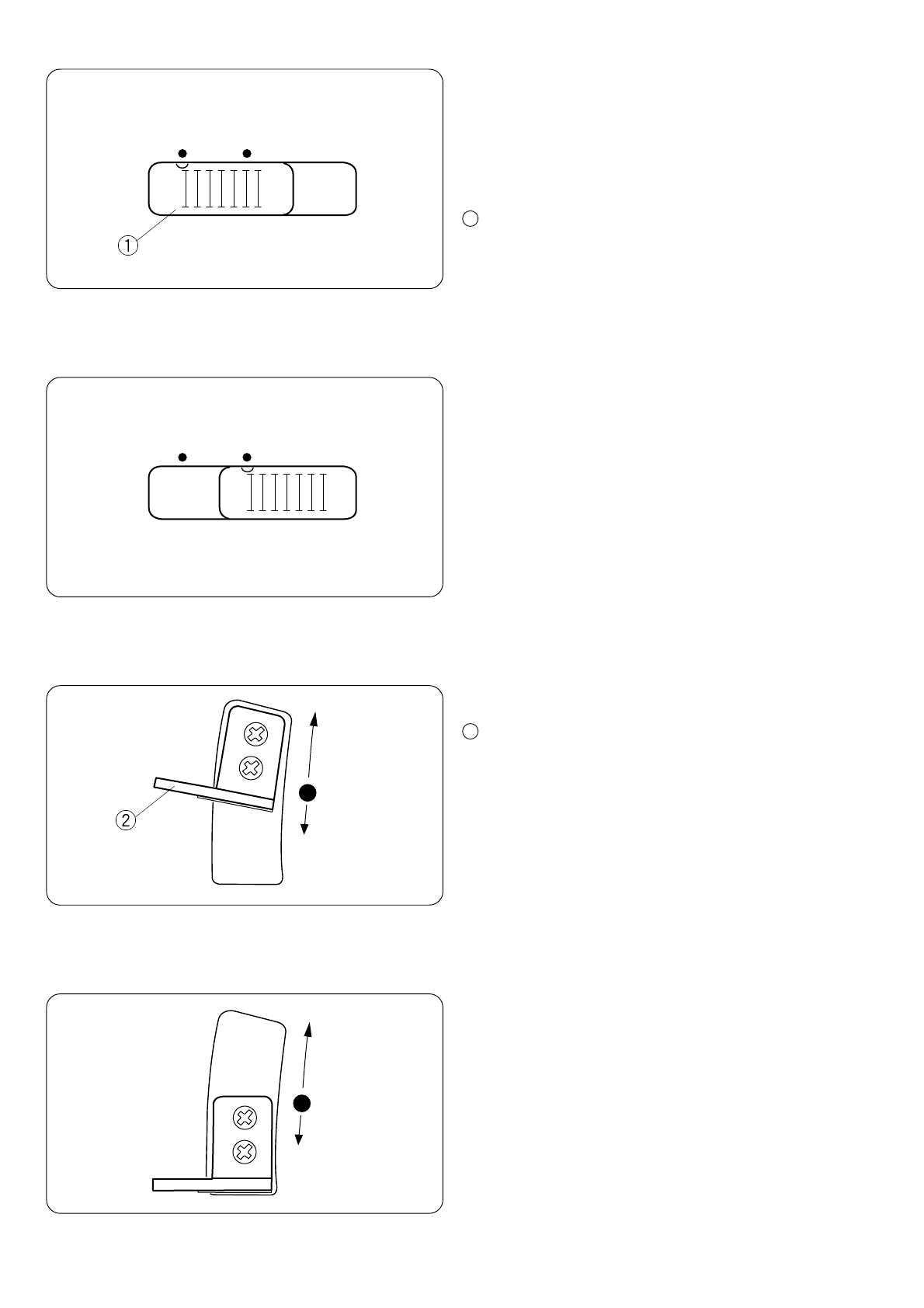 ①

②