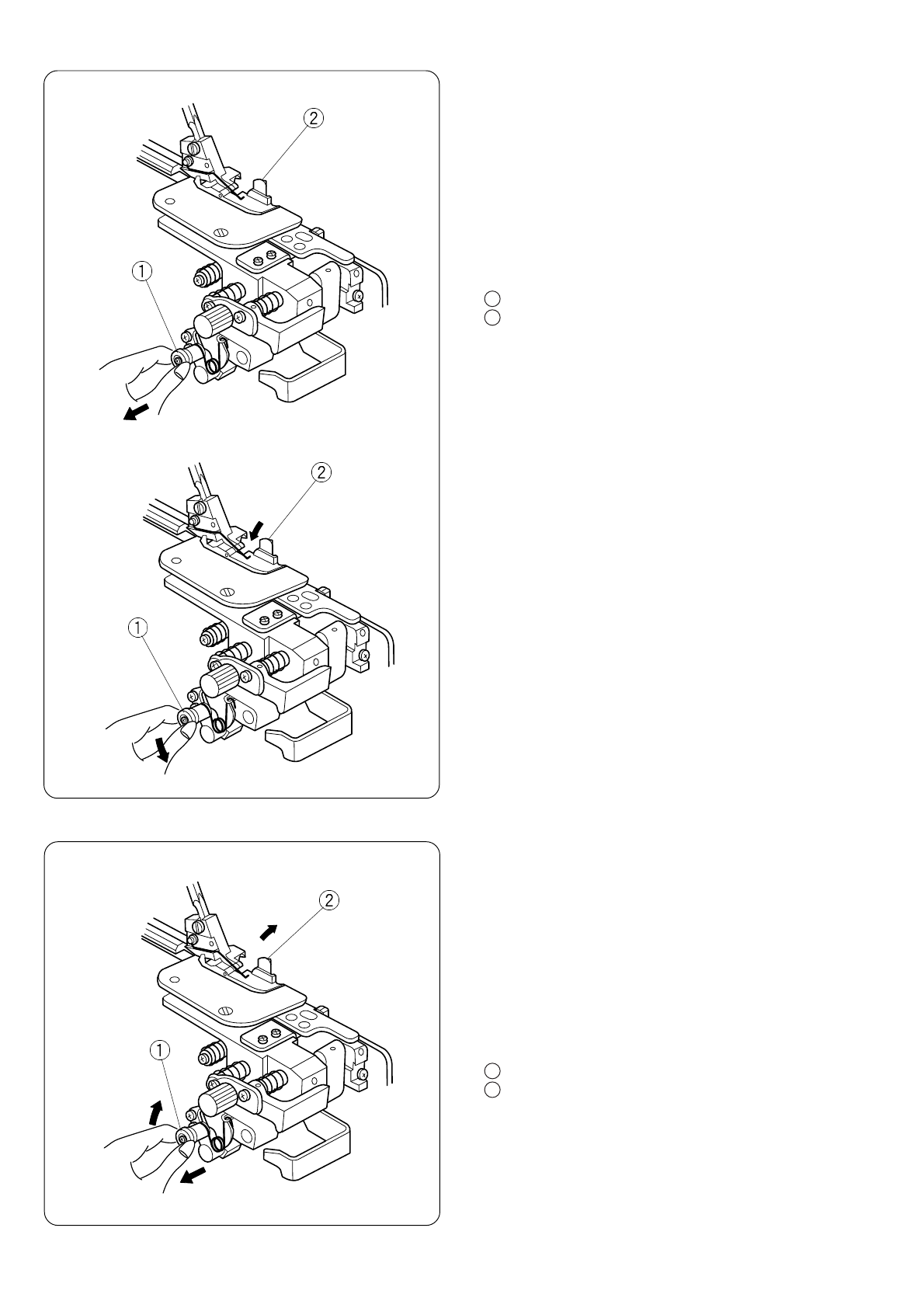 ②
①
②
①
②
①