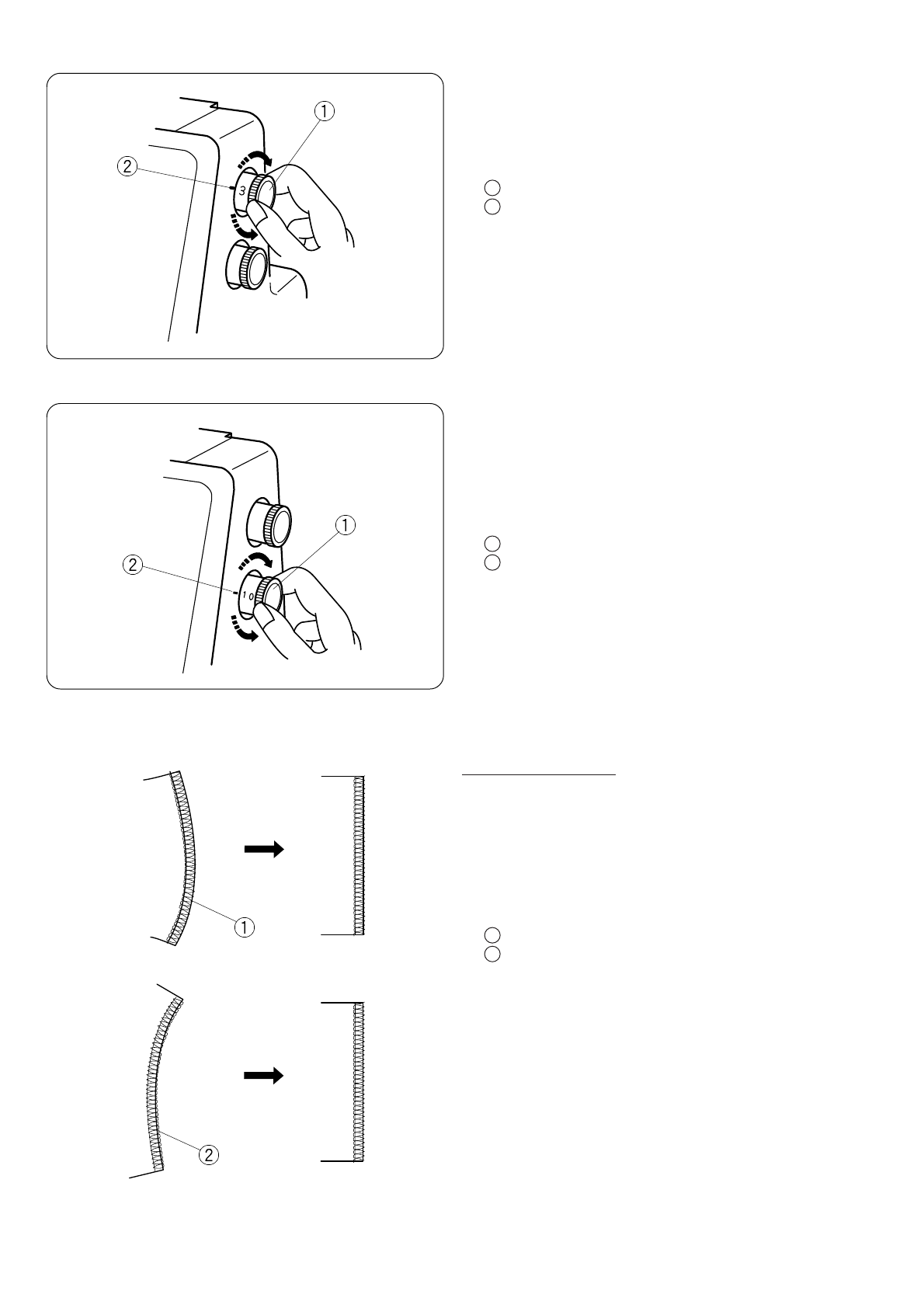 ①
②
3

①
②
1 0

①

②