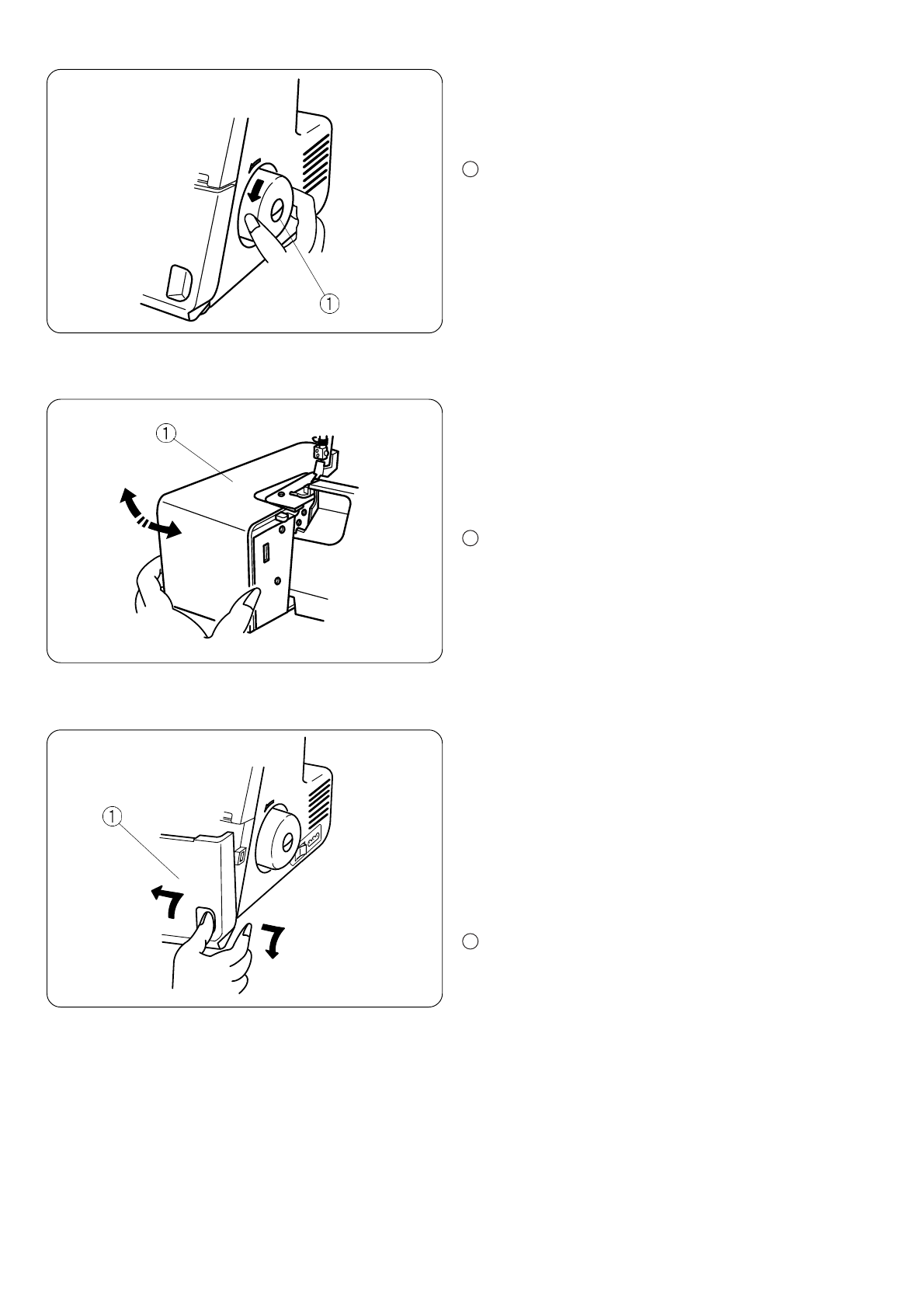 ①

①

①