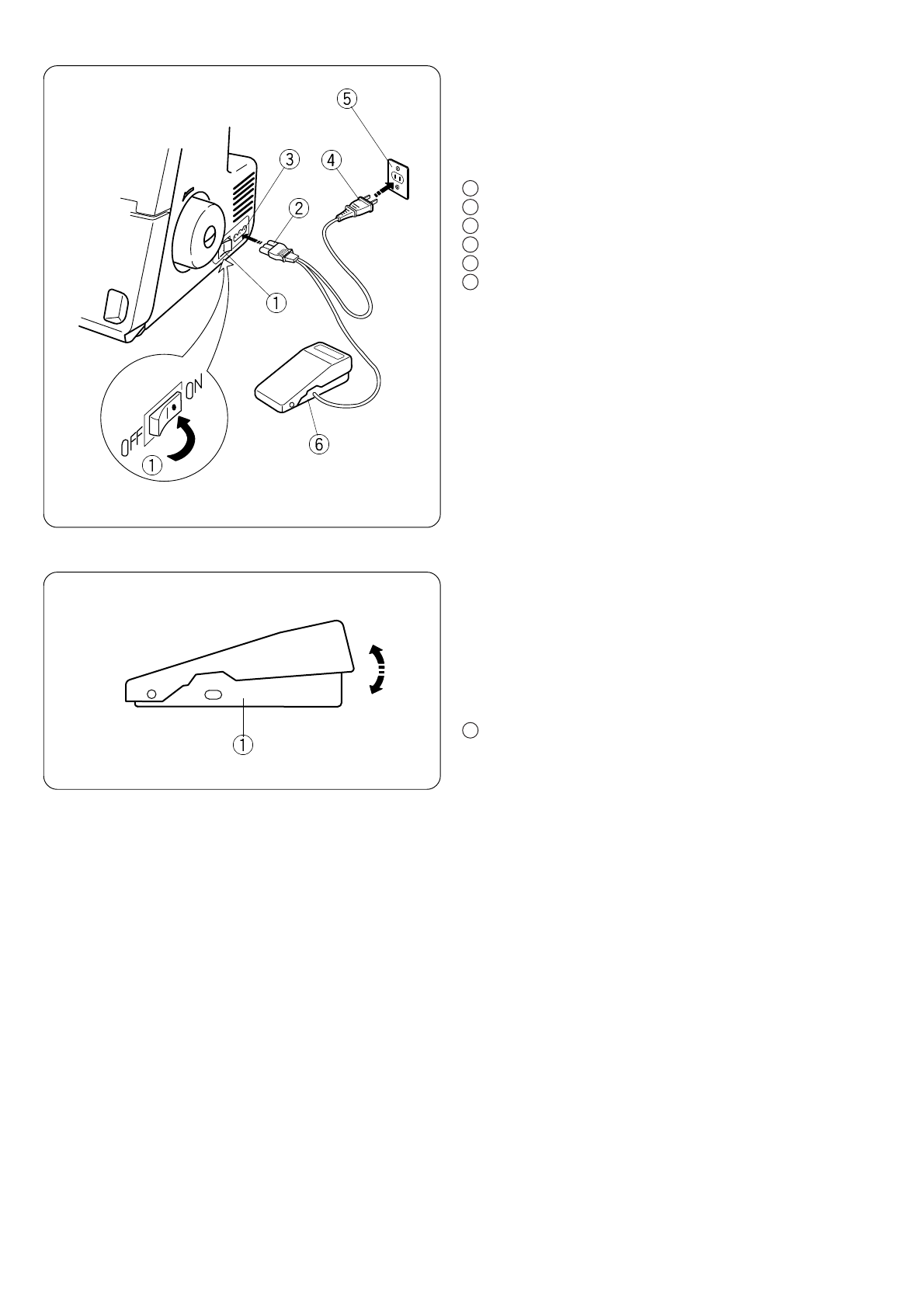 ⑤
③
④
②
①
OFF
ON
①
⑥

①