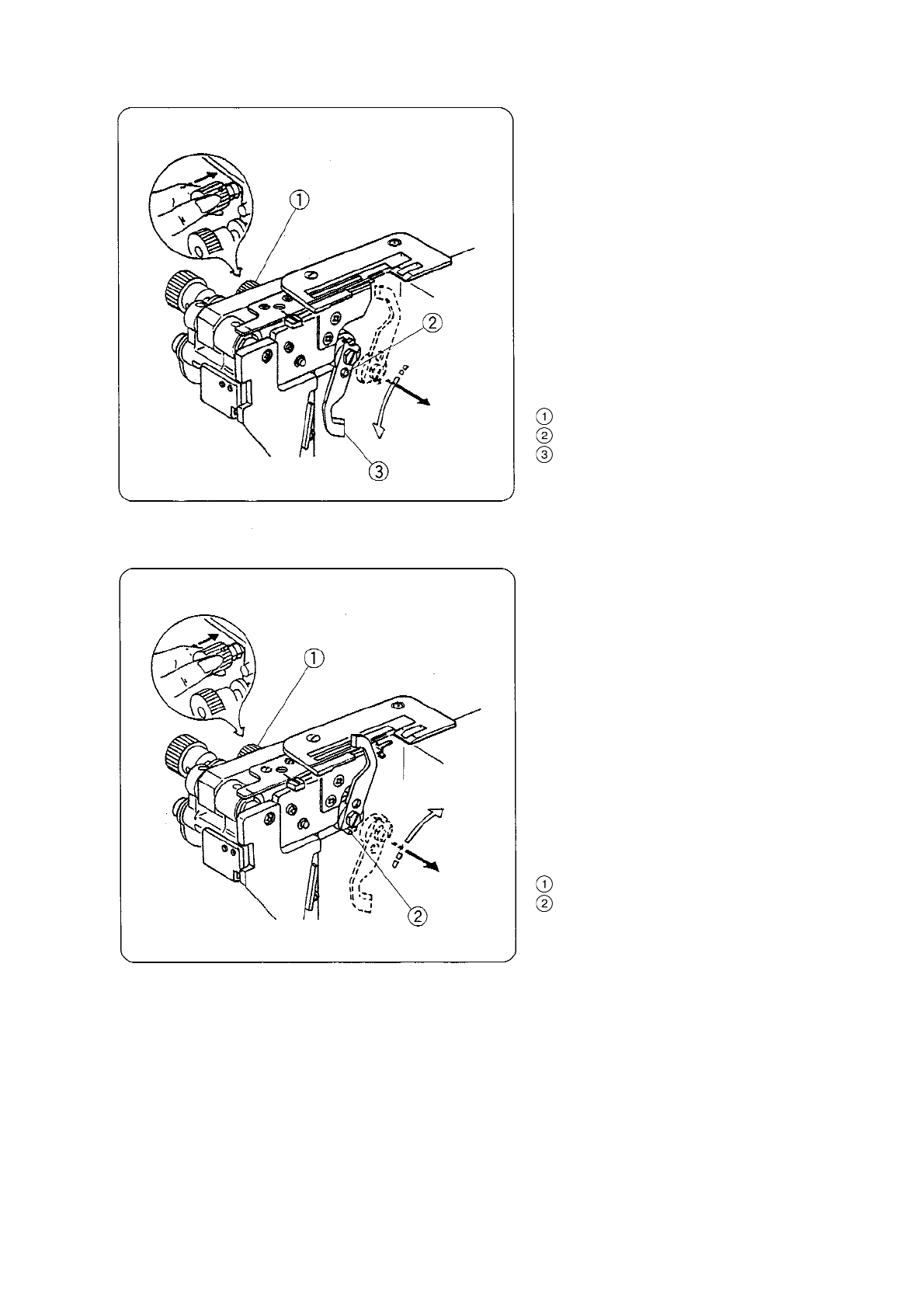 ①

②

③

①
②
③

①

②

①
②