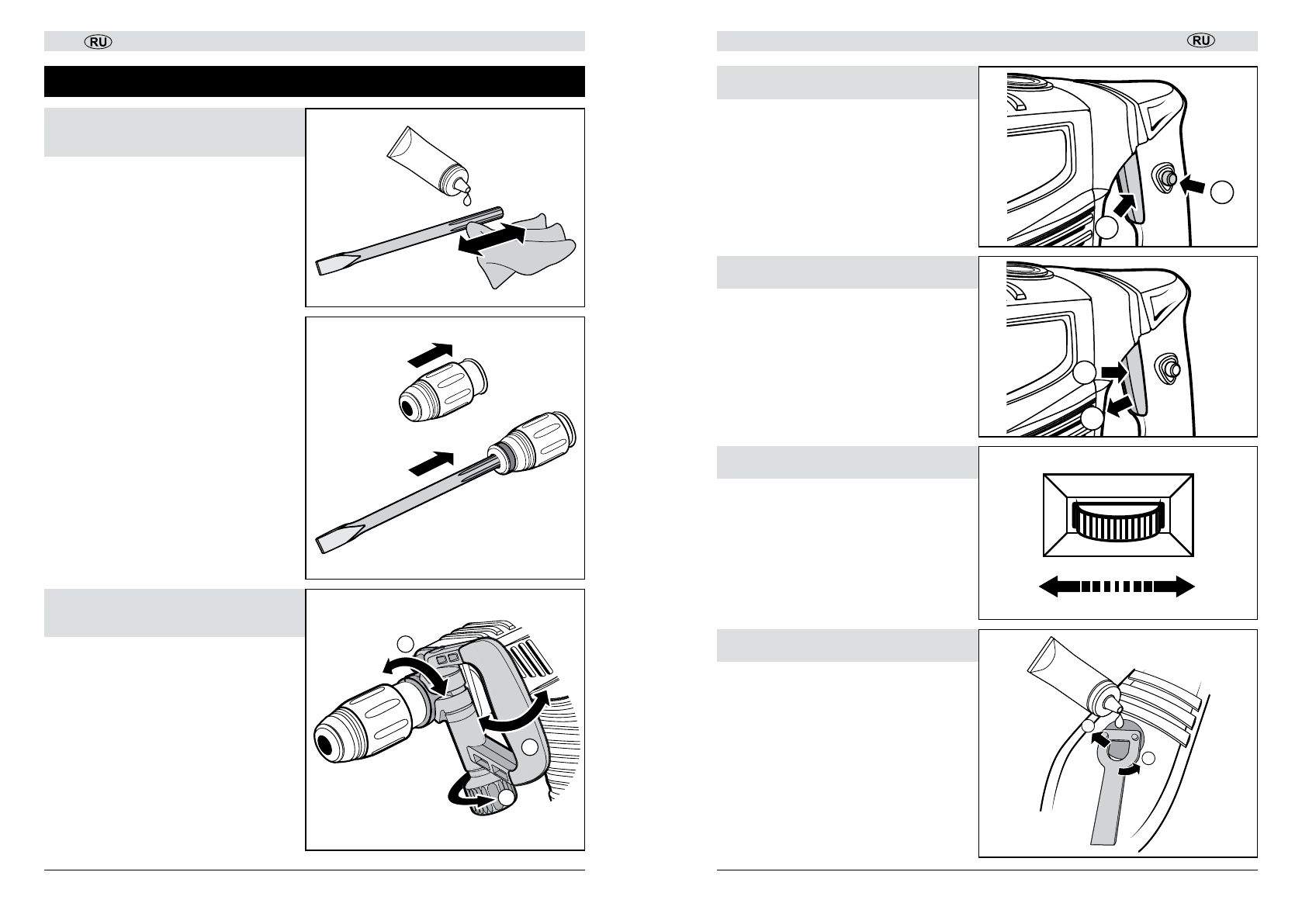 RU

RU