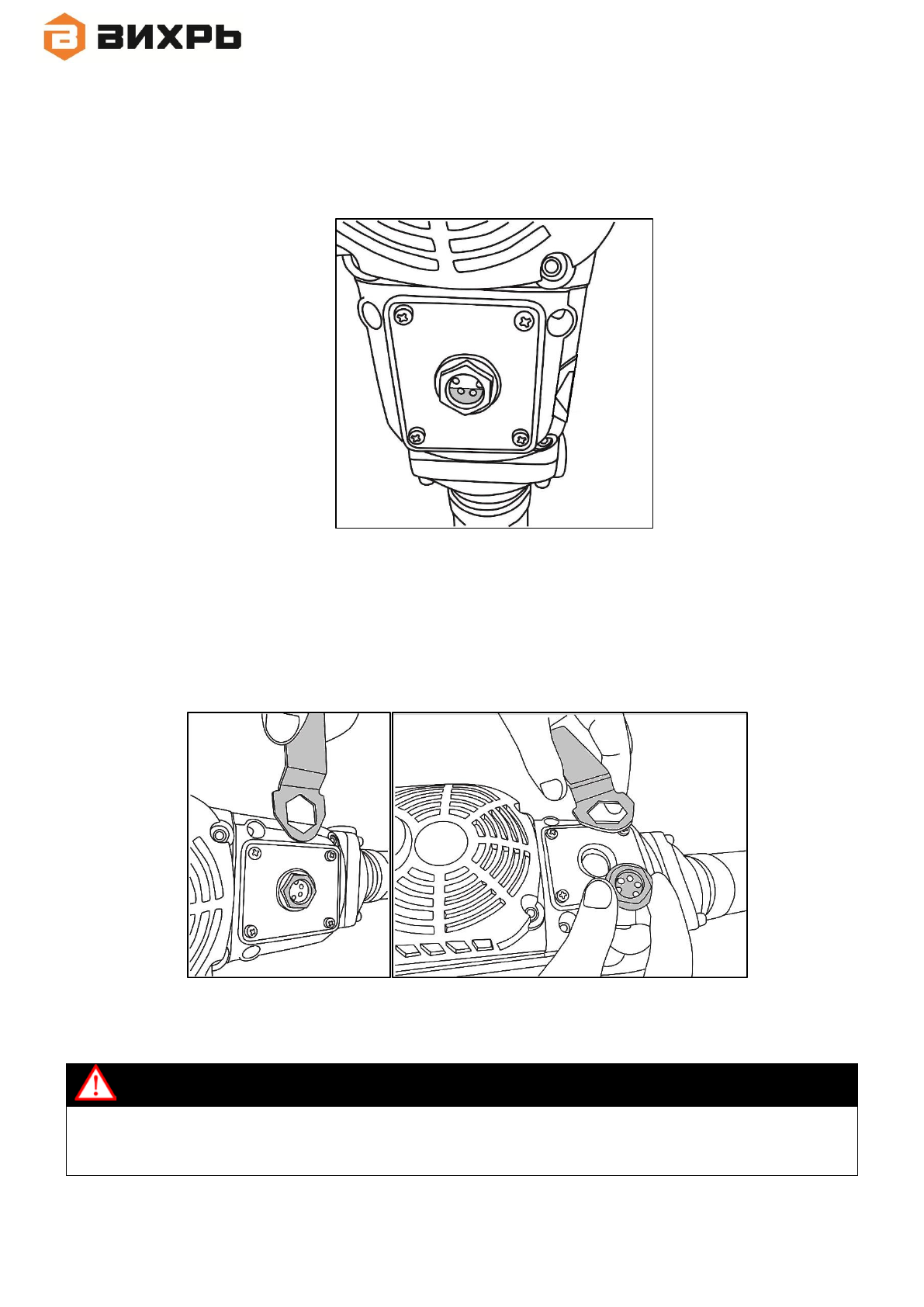 ВИХРЬ