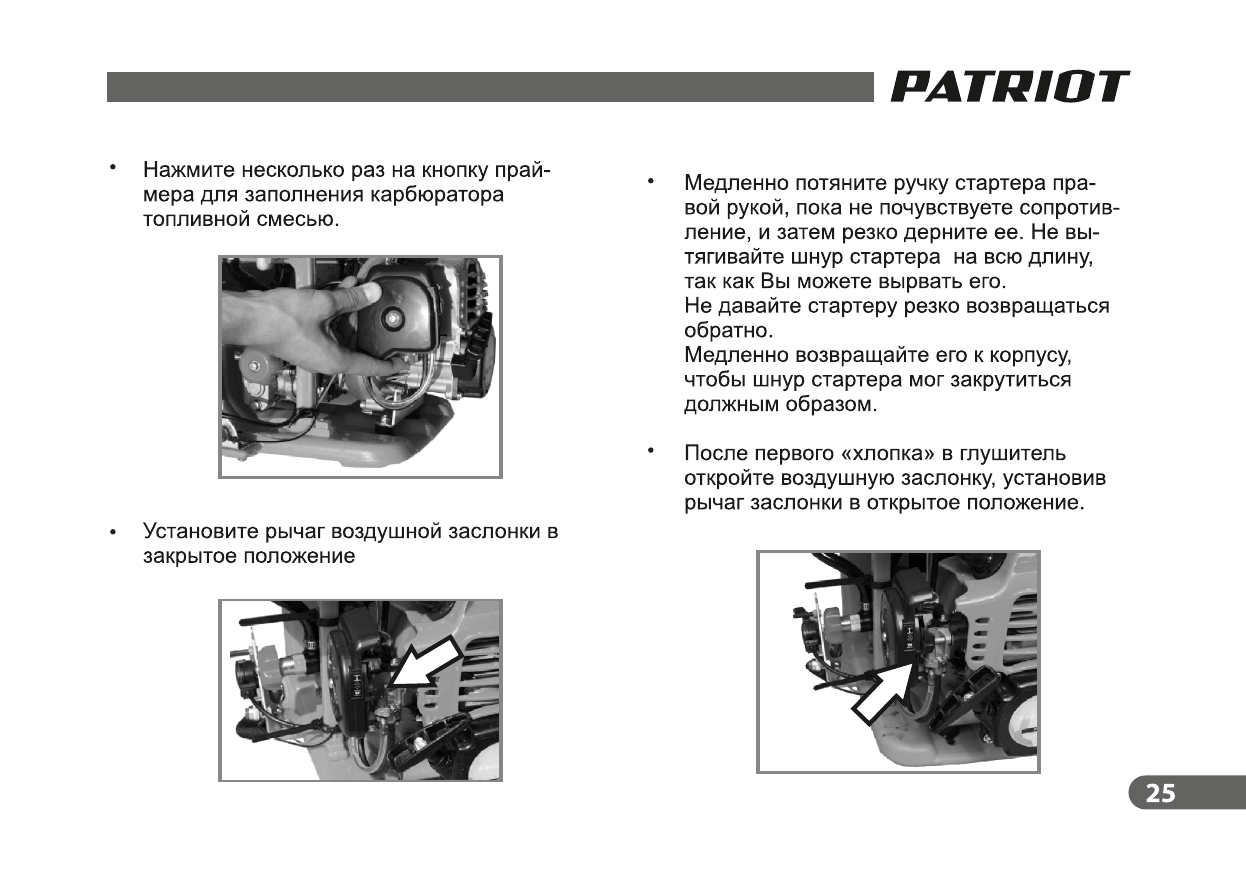 PATRIOT

• Нажмите несколько раз на кнопку праймера для заполнения карбюратора топливной смесью.

• Установите рычаг воздушной заслонки в закрытое положение

• Медленно потяните ручку стартера правой рукой, пока не почувствуете сопротивление, и затем резко дерните ее. Не вытягивайте шнур стартера на всю длину, так как Вы можете вырвать его.
Не давайте стартеру резко возвращаться обратно.
Медленно возвращайте его к корпусу, чтобы шнур стартера мог закрутиться должным образом.

• После первого «хлопка» в глушитель откройте воздушную заслонку, установив рычаг заслонки в открытое положение.

25