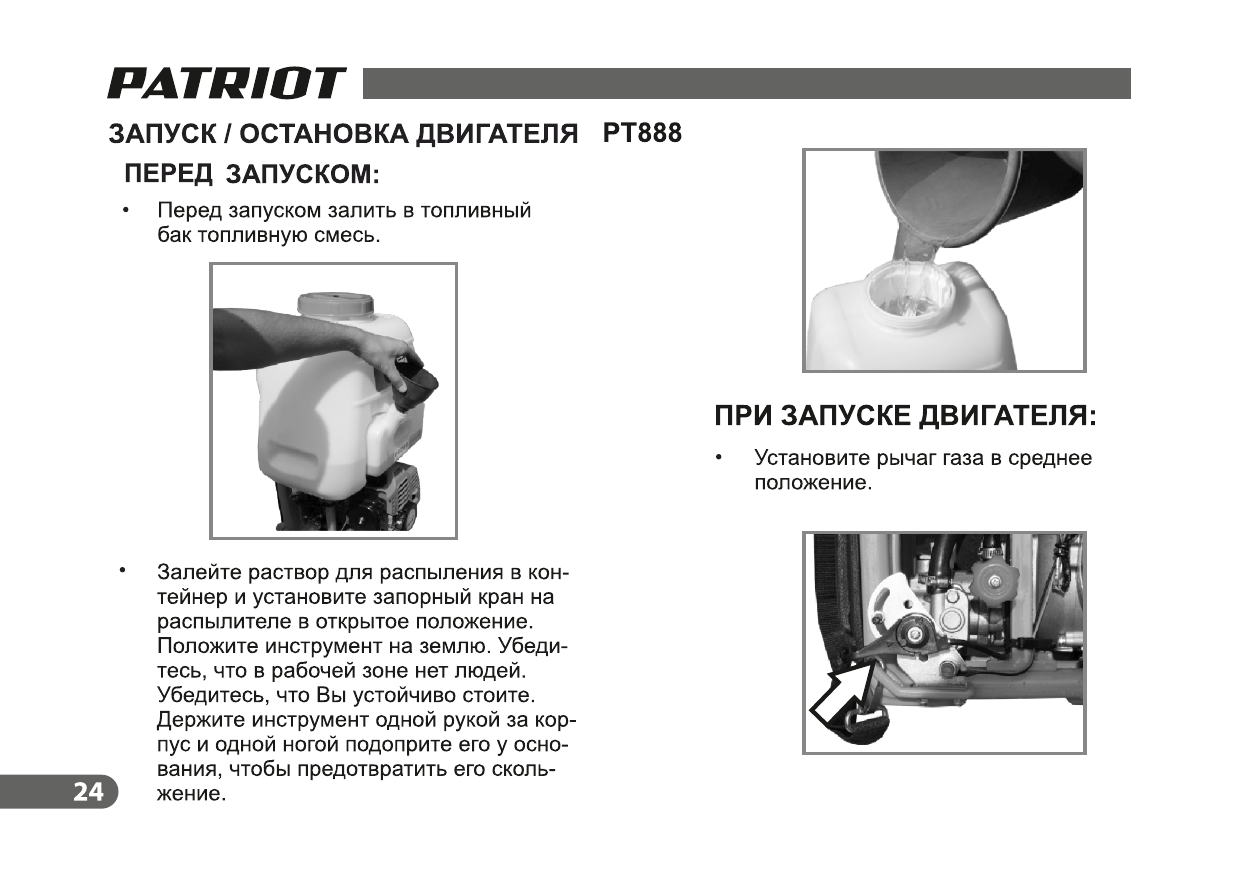 PATRIOT

ЗАПУСК / ОСТАНОВКА ДВИГАТЕЛЯ PT888

ПЕРЕД ЗАПУСКОМ:

• Перед запуском залить в топливный бак топливную смесь.

• Залейте раствор для распыления в контейнер и установите запорный кран на распылителе в открытое положение. Положите инструмент на землю. Убедитесь, что в рабочей зоне нет людей. Убедитесь, что Вы устойчиво стоите. Держите инструмент одной рукой за корпус и одной ногой подоприте его у основания, чтобы предотвратить его скольжение.

ПРИ ЗАПУСКЕ ДВИГАТЕЛЯ:

• Установите рычаг газа в среднее положение.

24