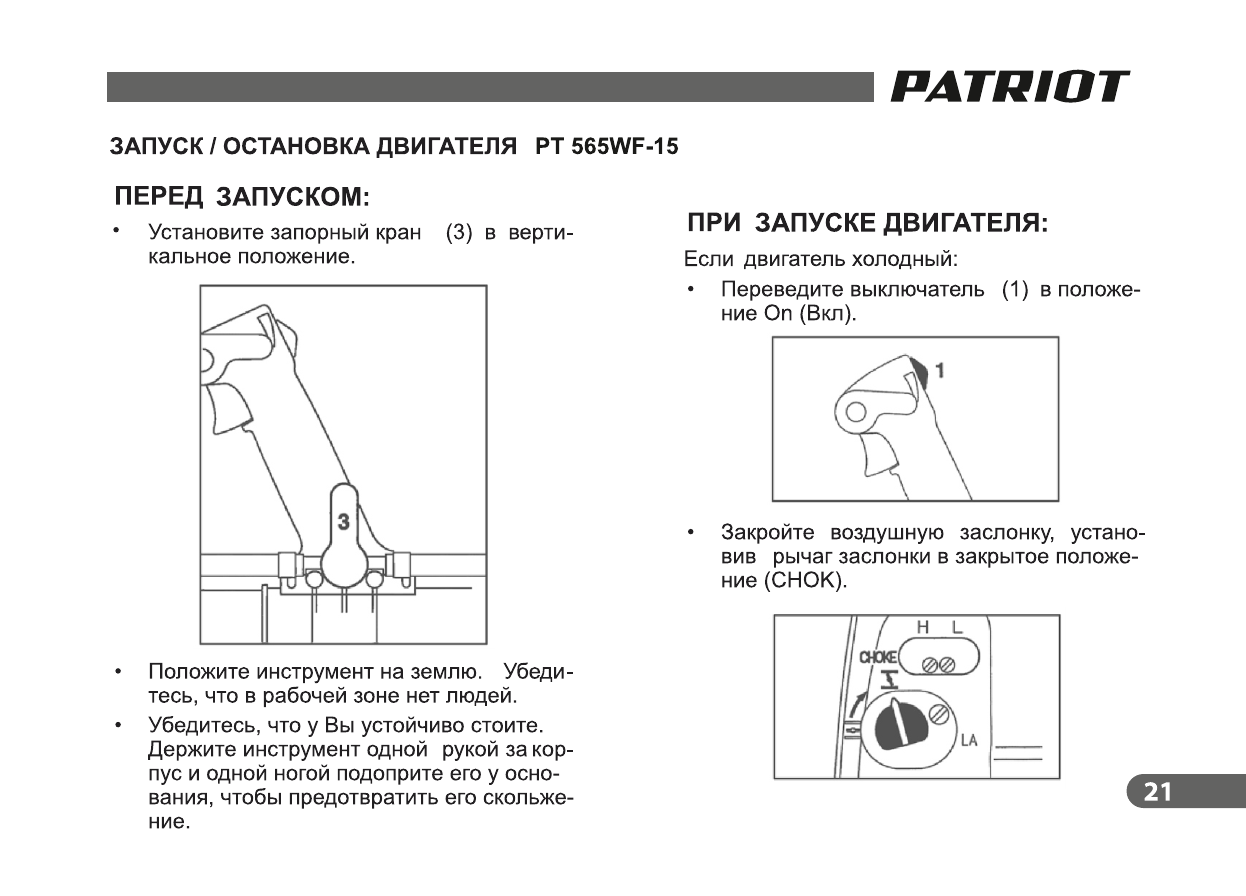 PATRIOT

ЗАПУСК / ОСТАНОВКА ДВИГАТЕЛЯ PT 565WF-15

ПЕРЕД ЗАПУСКОМ:

• Установите запорный кран (3) в вертикальное положение.

3

• Положите инструмент на землю. Убедитесь, что в рабочей зоне нет людей.

• Убедитесь, что у Вы устойчиво стоите. Держите инструмент одной рукой за корпус и одной ногой подоприте его у основания, чтобы предотвратить его скольжение.

ПРИ ЗАПУСКЕ ДВИГАТЕЛЯ:

Если двигатель холодный:

• Переведите выключатель (1) в положение On (Вкл).

1

• Закройте воздушную заслонку, установив рычаг заслонки в закрытое положение (CHOK).

H L

CHOKE

LA

21