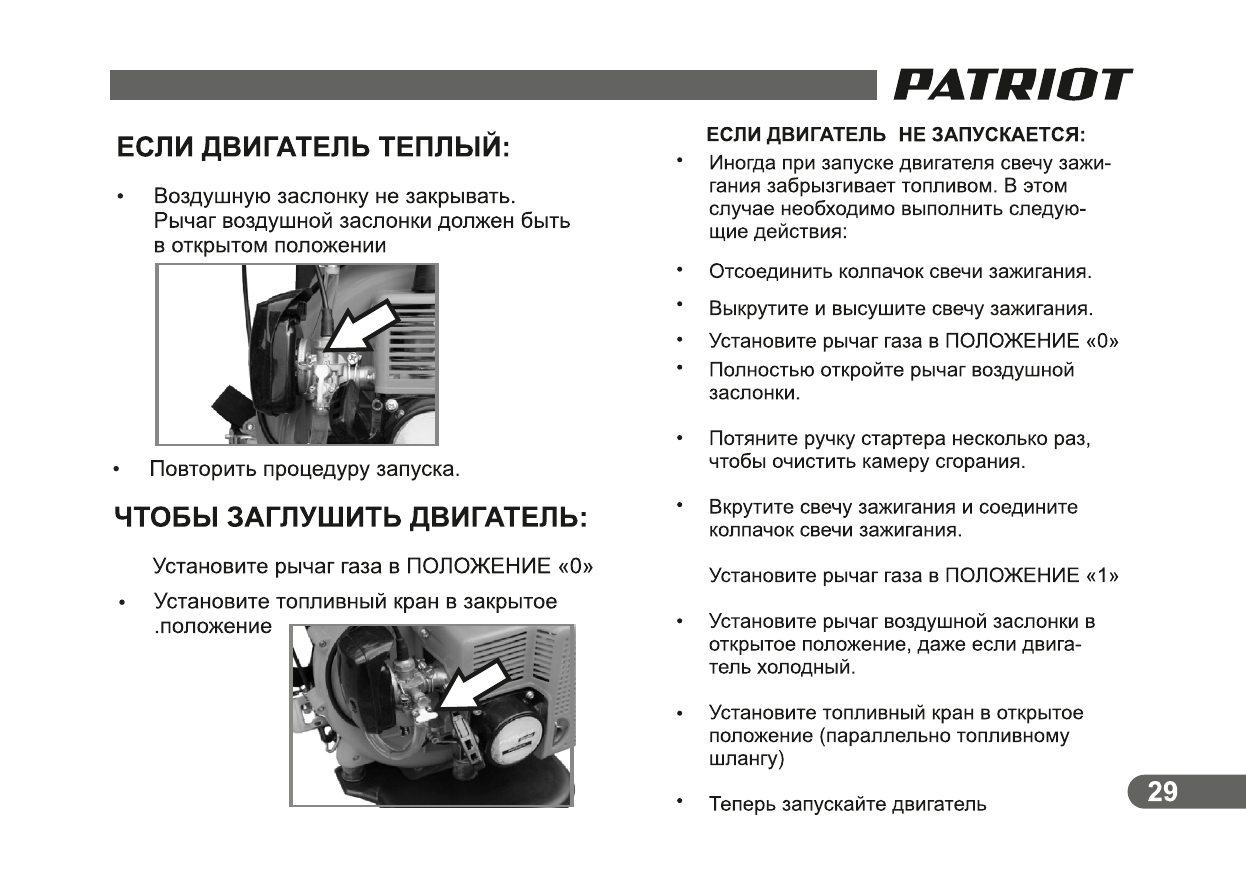 PATRIOT

ЕСЛИ ДВИГАТЕЛЬ ТЕПЛЫЙ:

• Воздушную заслонку не закрывать. Рычаг воздушной заслонки должен быть в открытом положении

• Повторить процедуру запуска.

ЧТОБЫ ЗАГЛУШИТЬ ДВИГАТЕЛЬ:

Установите рычаг газа в ПОЛОЖЕНИЕ «0»

• Установите топливный кран в закрытое .положение

ЕСЛИ ДВИГАТЕЛЬ НЕ ЗАПУСКАЕТСЯ:

• Иногда при запуске двигателя свечу зажигания забрызгивает топливом. В этом случае необходимо выполнить следующие действия:

• Отсоединить колпачок свечи зажигания.

• Выкрутите и высушите свечу зажигания.

• Установите рычаг газа в ПОЛОЖЕНИЕ «0»

• Полностью откройте рычаг воздушной заслонки.

• Потяните ручку стартера несколько раз, чтобы очистить камеру сгорания.

• Вкрутите свечу зажигания и соедините колпачок свечи зажигания.

Установите рычаг газа в ПОЛОЖЕНИЕ «1»

• Установите рычаг воздушной заслонки в открытое положение, даже если двигатель холодный.

• Установите топливный кран в открытое положение (параллельно топливному шлангу)

• Теперь запускайте двигатель

29