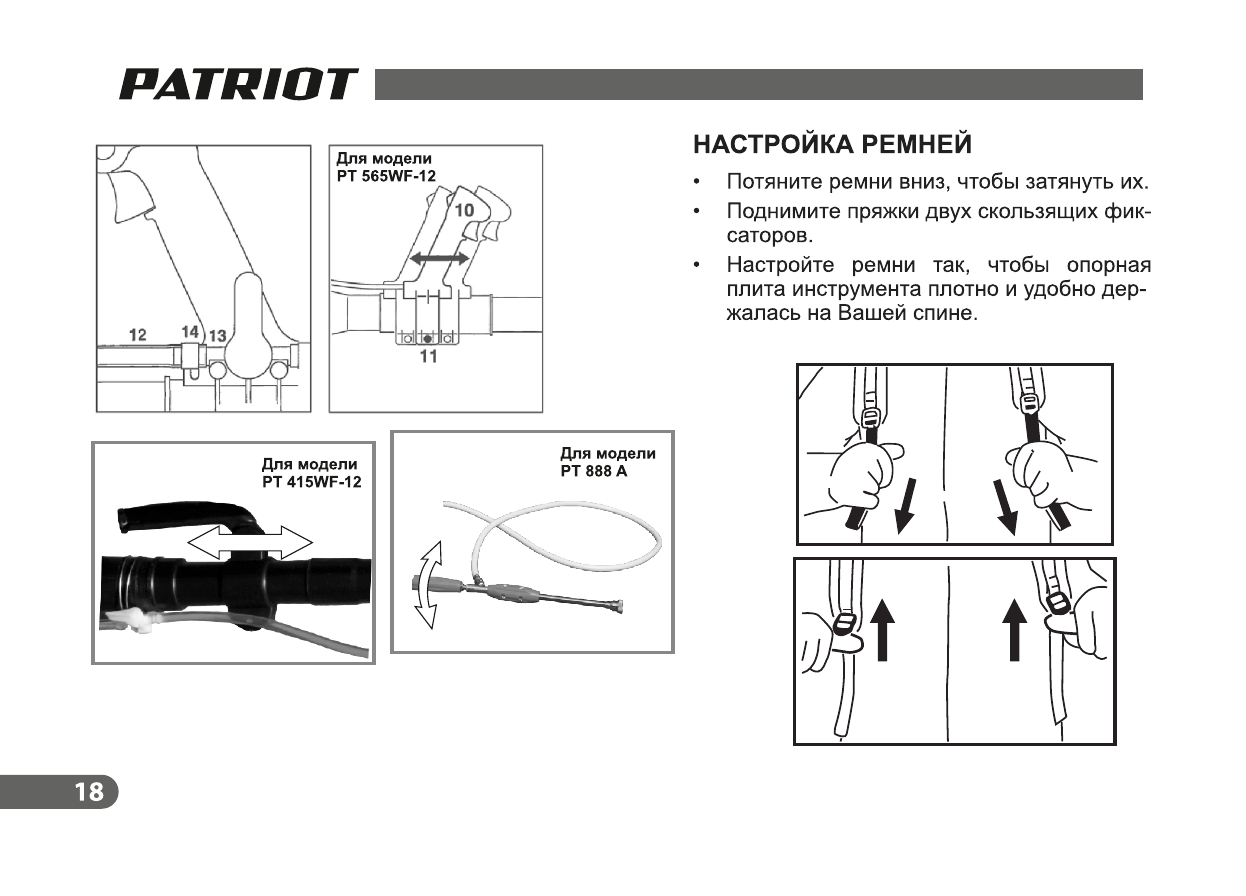 PATRIOT

12 14 13

Для модели
PT 565WF-12

10

11

Для модели
PT 415WF-12

Для модели
PT 888 A

НАСТРОЙКА РЕМНЕЙ

• Потяните ремни вниз, чтобы затянуть их.
• Поднимите пряжки двух скользящих фиксаторов.
• Настройте ремни так, чтобы опорная плита инструмента плотно и удобно держалась на Вашей спине.

18