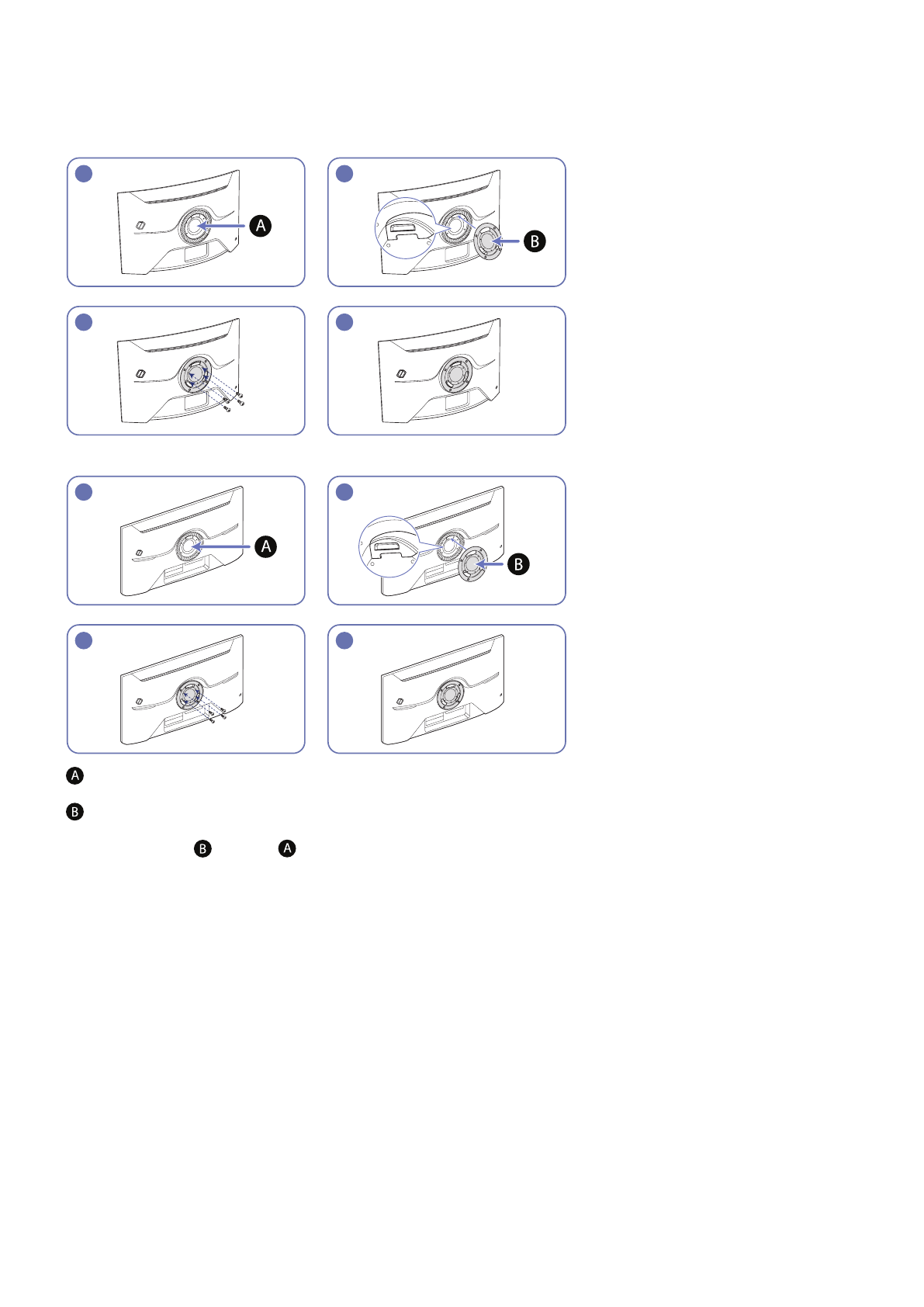 A

B

A

B

A

B

B A