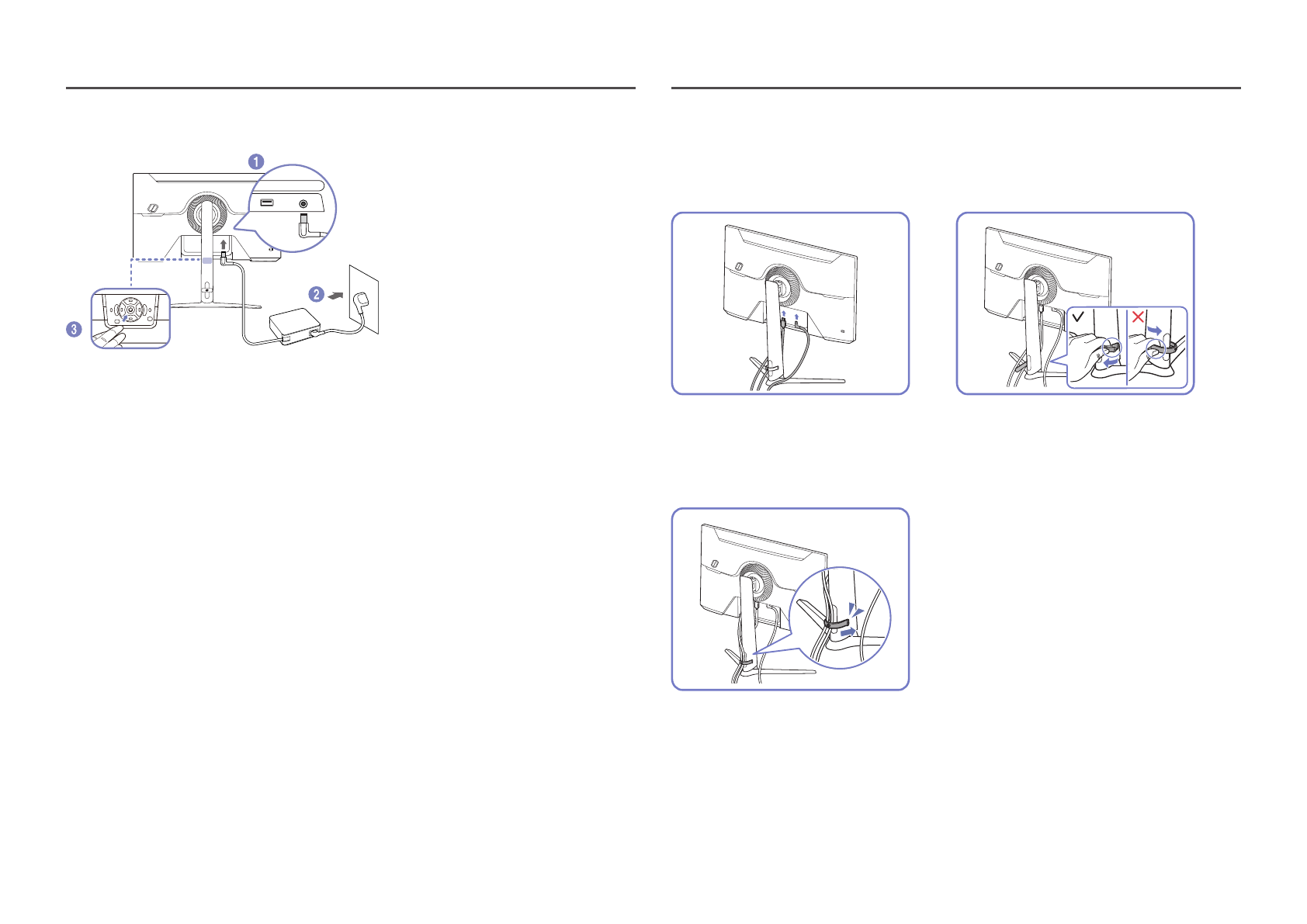 1

2

3