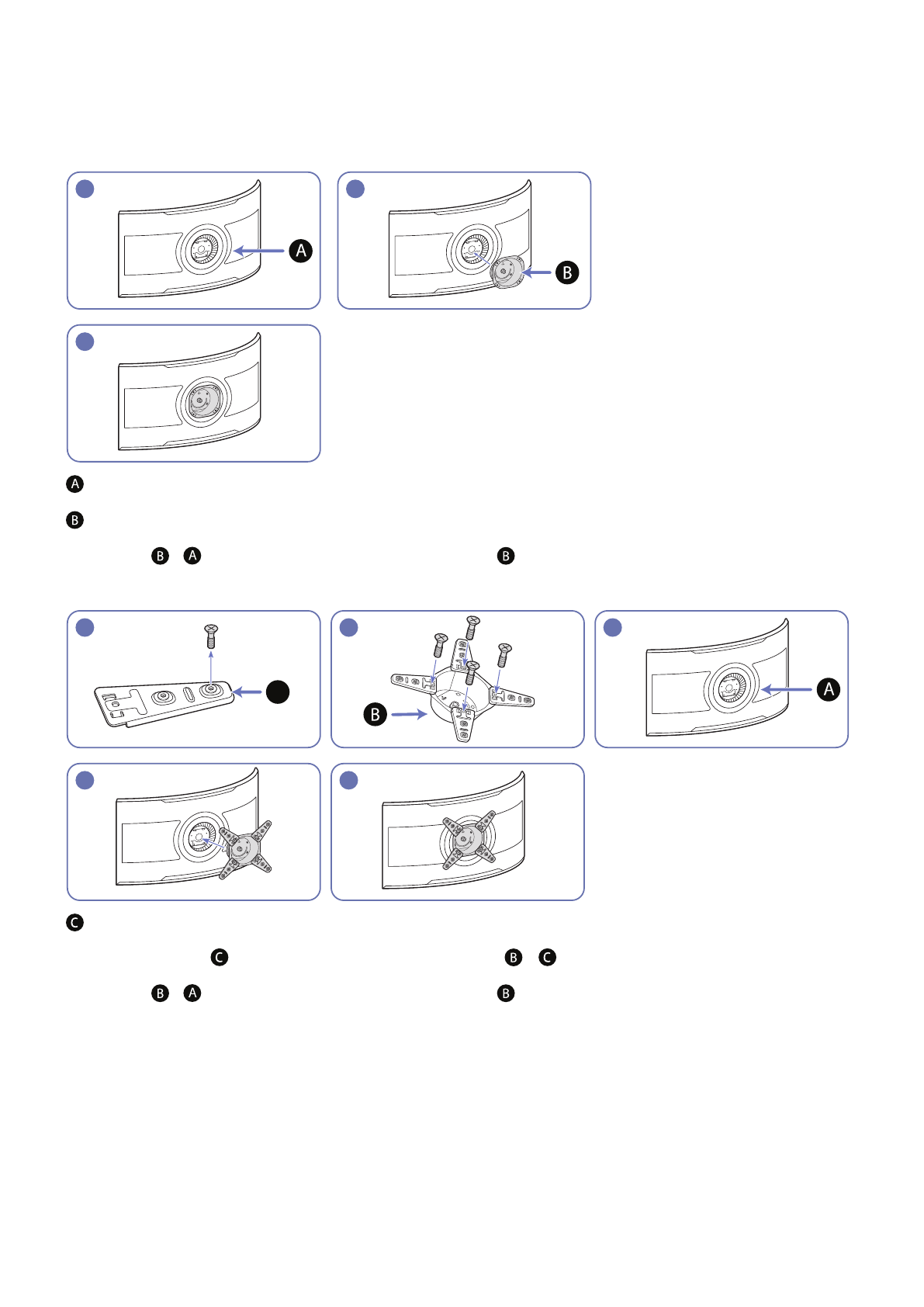 A

B

A

B

B A B

B

A

C

C B C

B A B