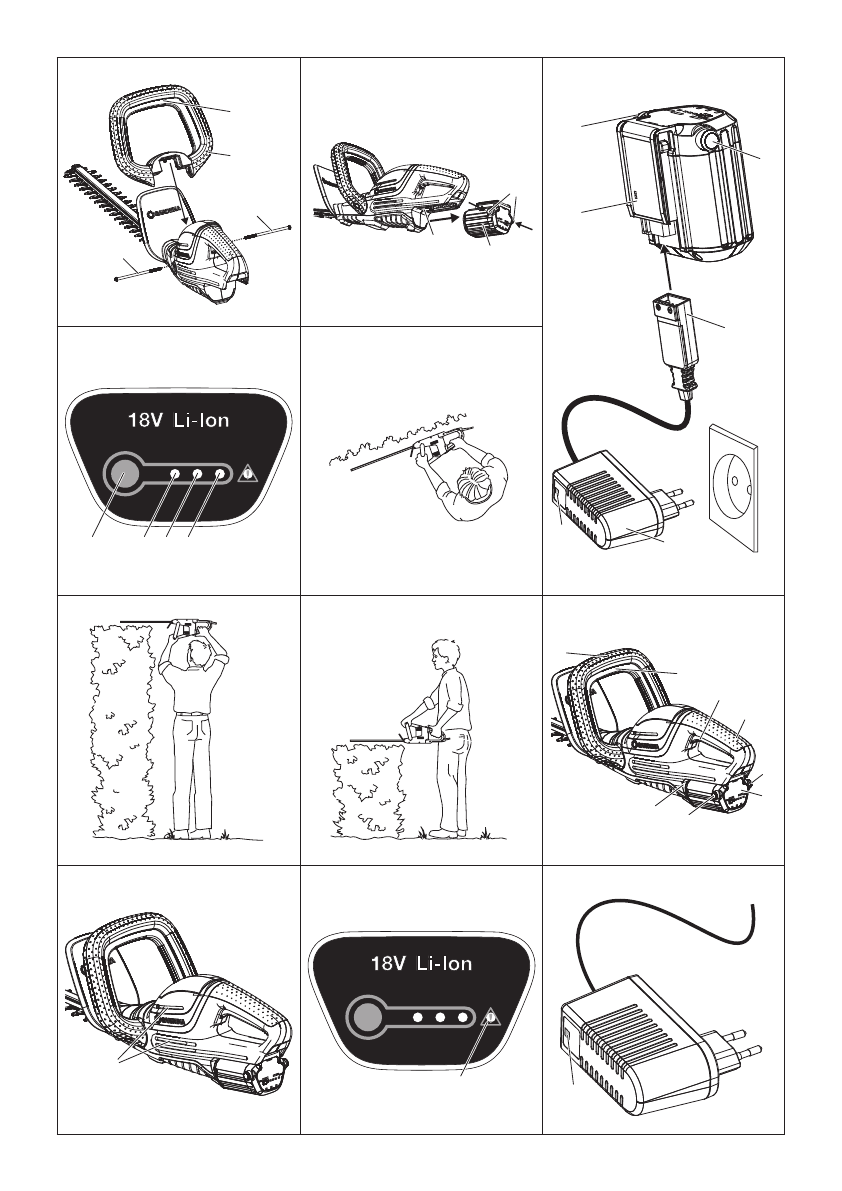 18V Li-Ion

18V Li-Ion