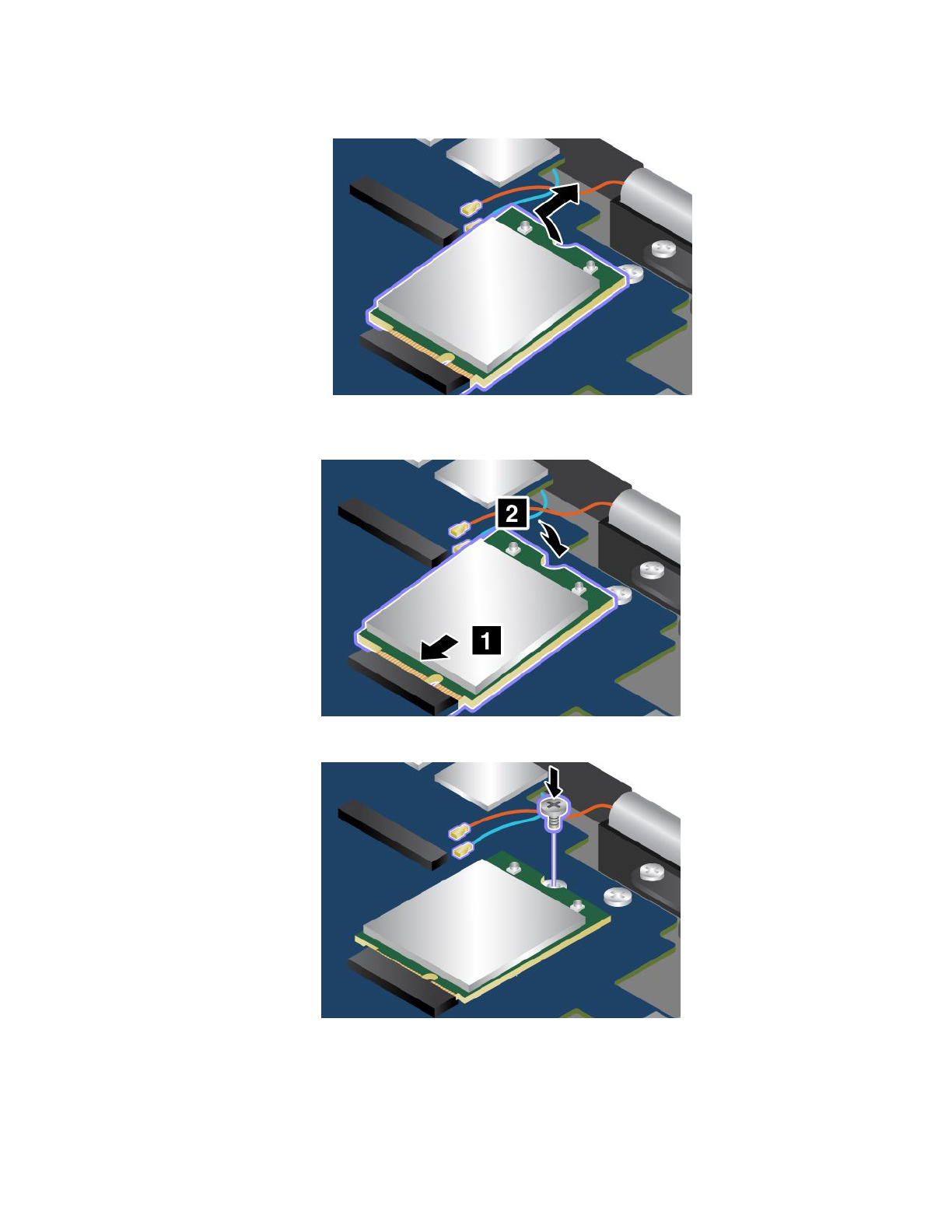 2

1