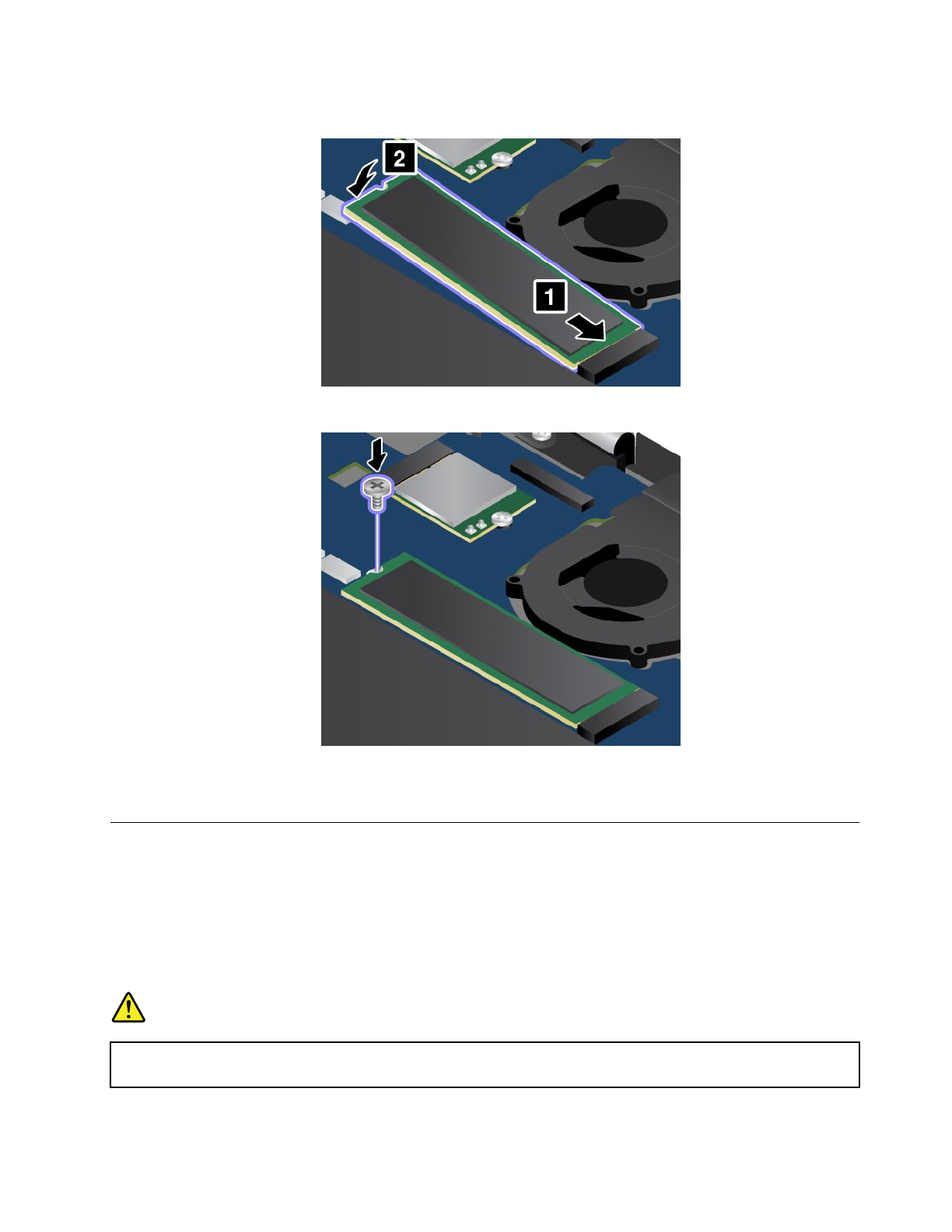 2

1