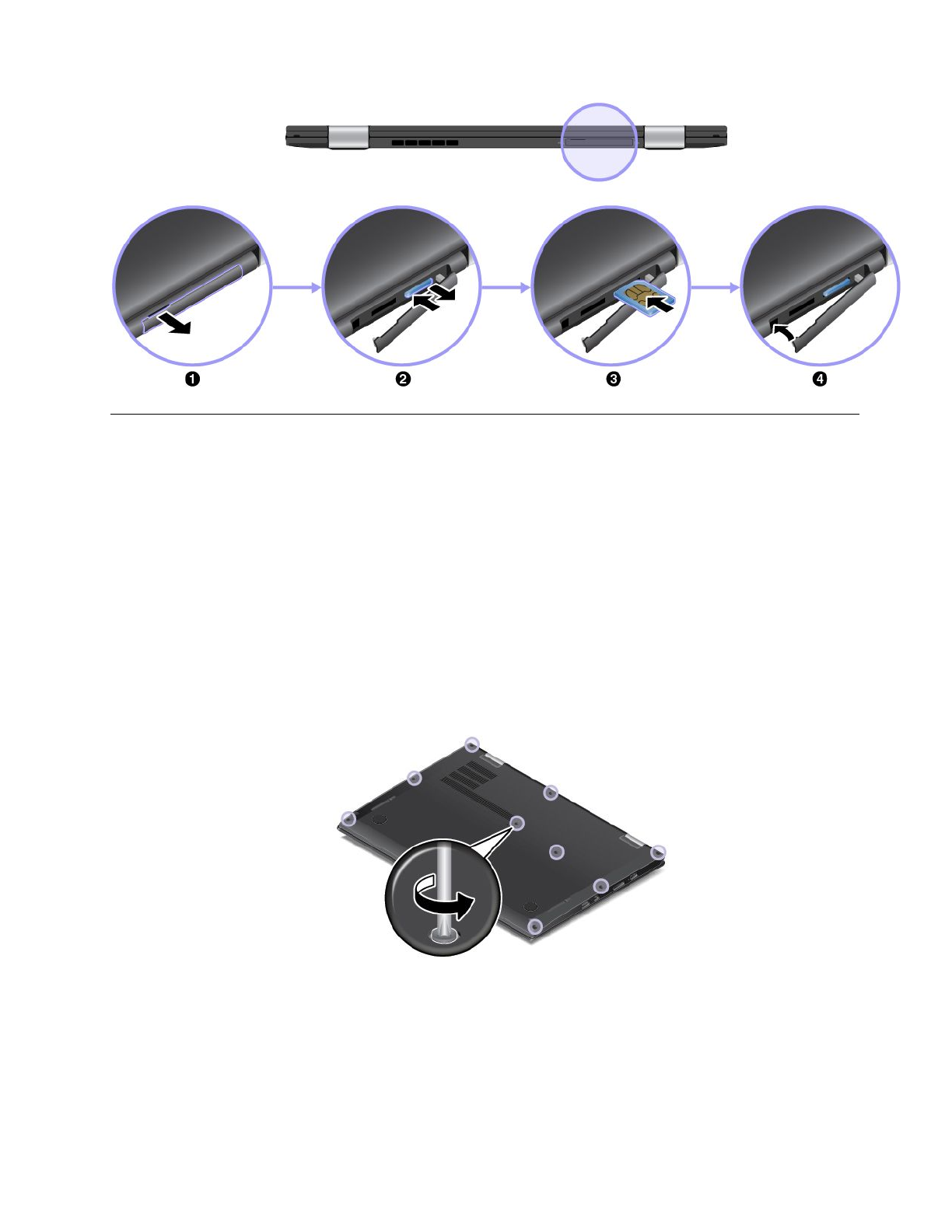 ❶

❷

❸

❹