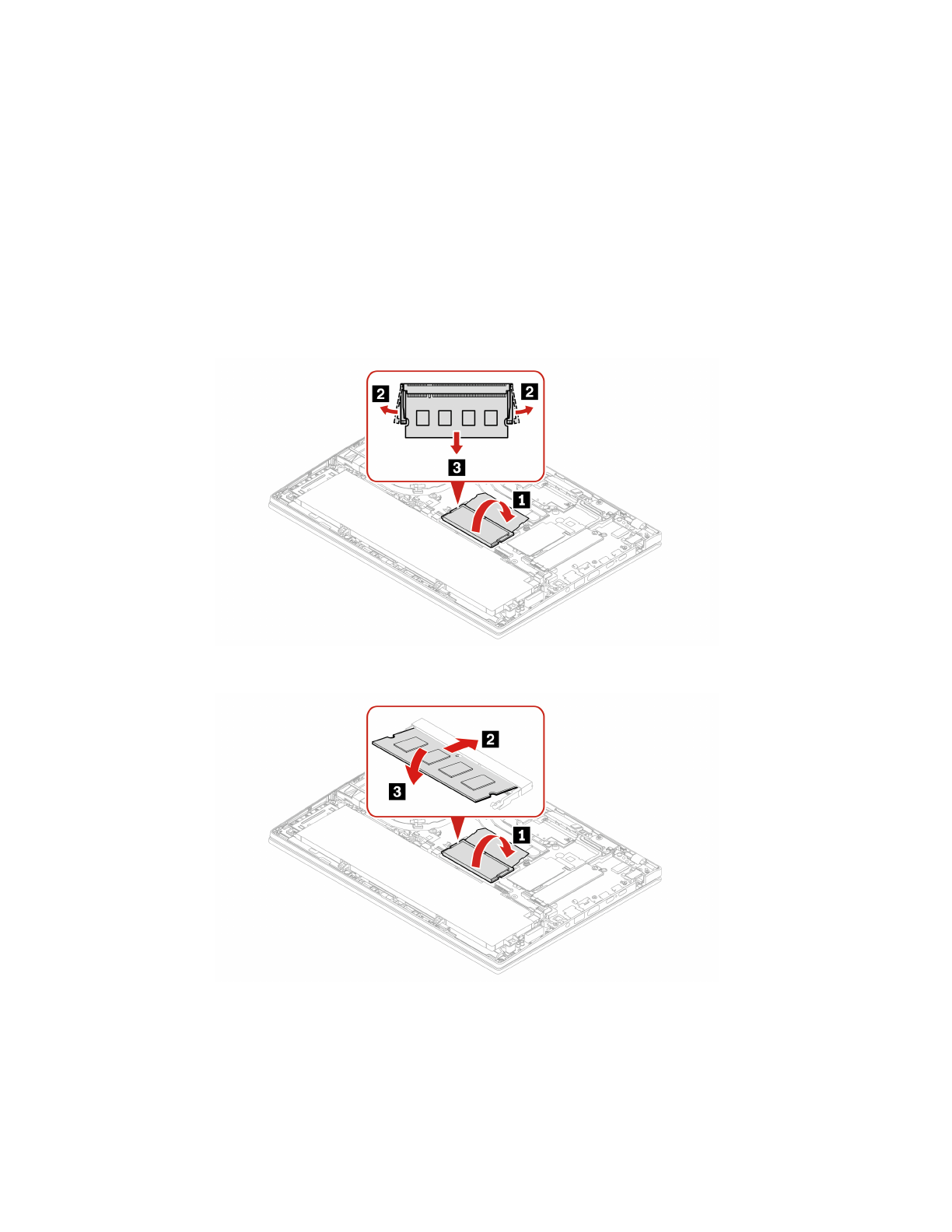 2
2
3
1

2
3
1