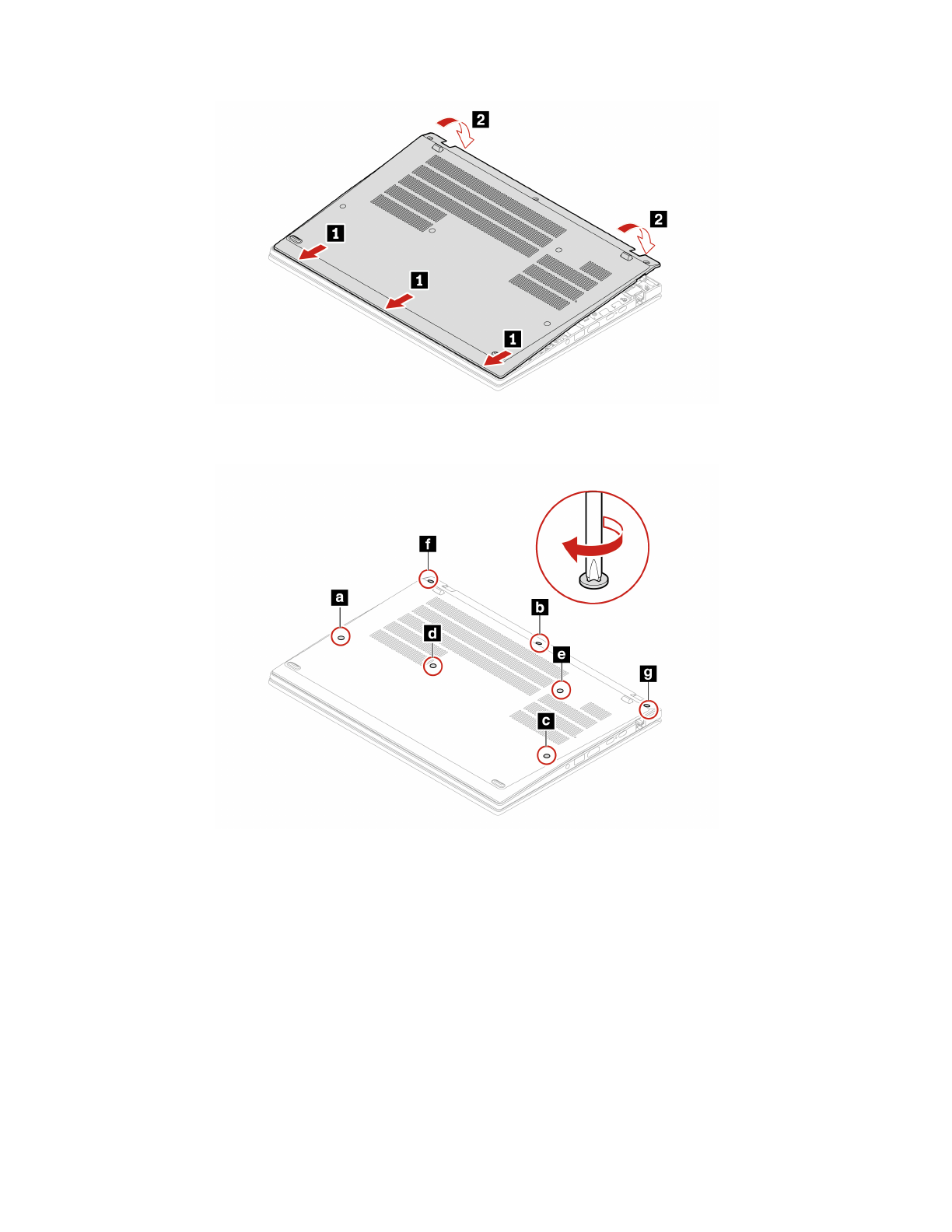 2
2
1
1
1

f
a
b
d
e
g
c