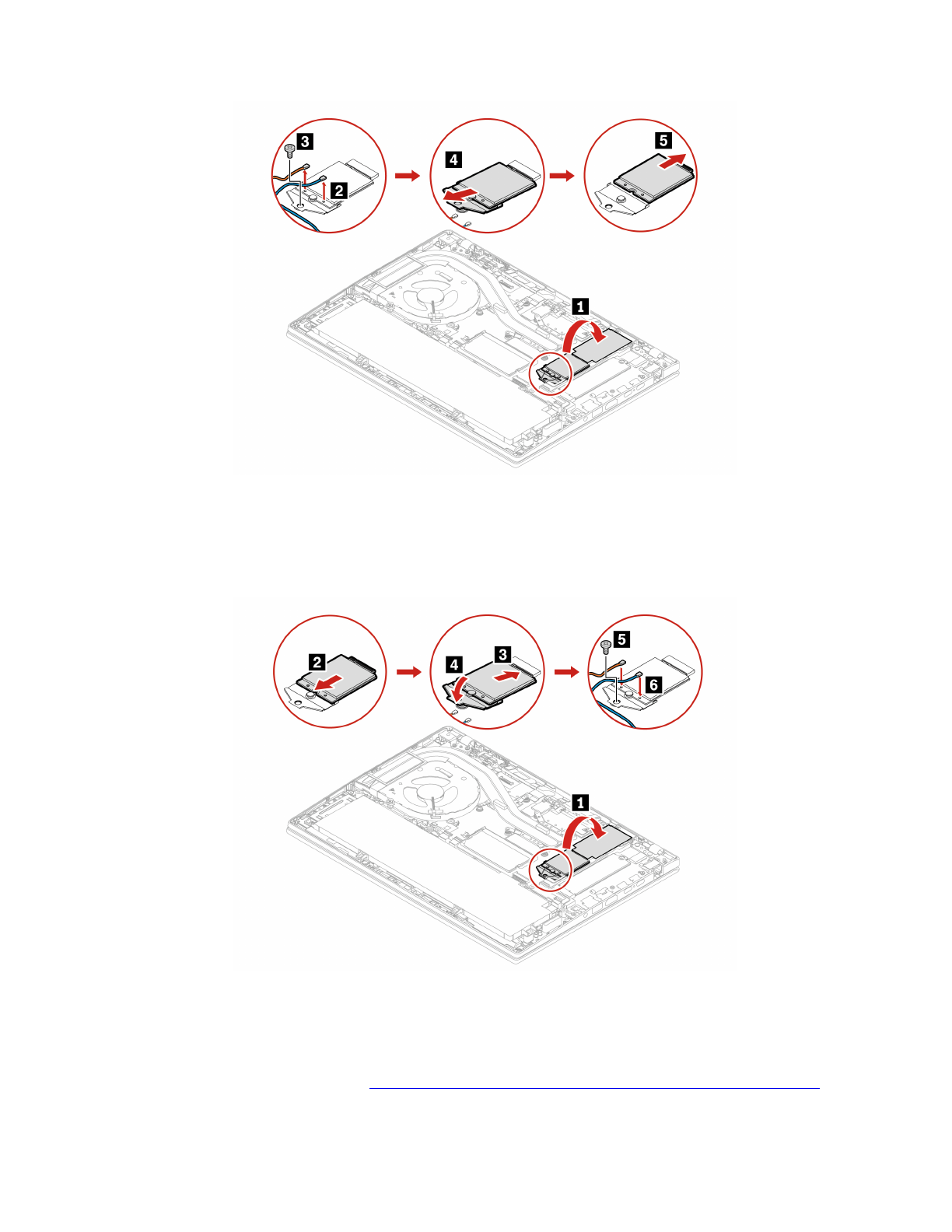 3

2

4

5

1

2

4

3

5

6

1