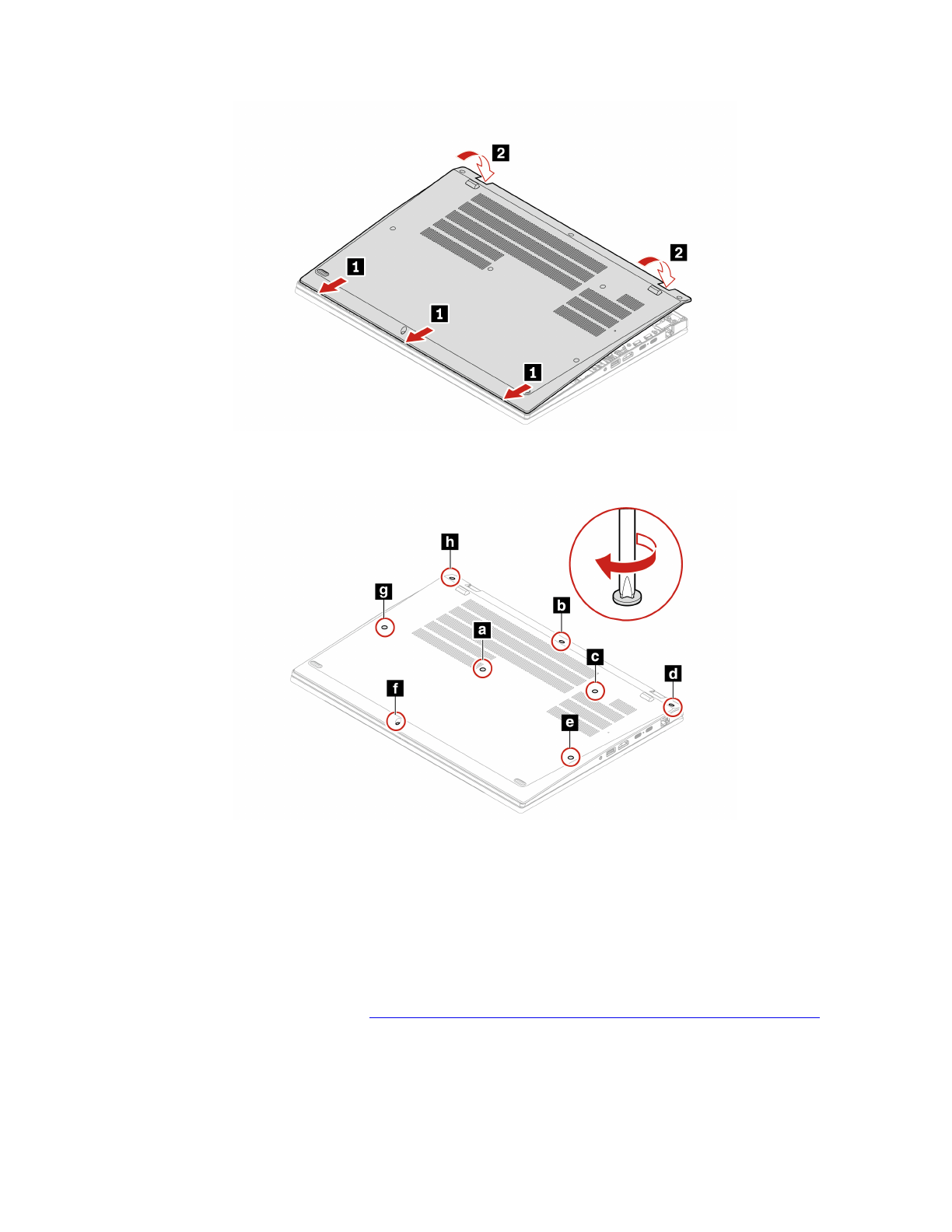 2

2

1

1

1

h

g

b

a

c

d

f

e