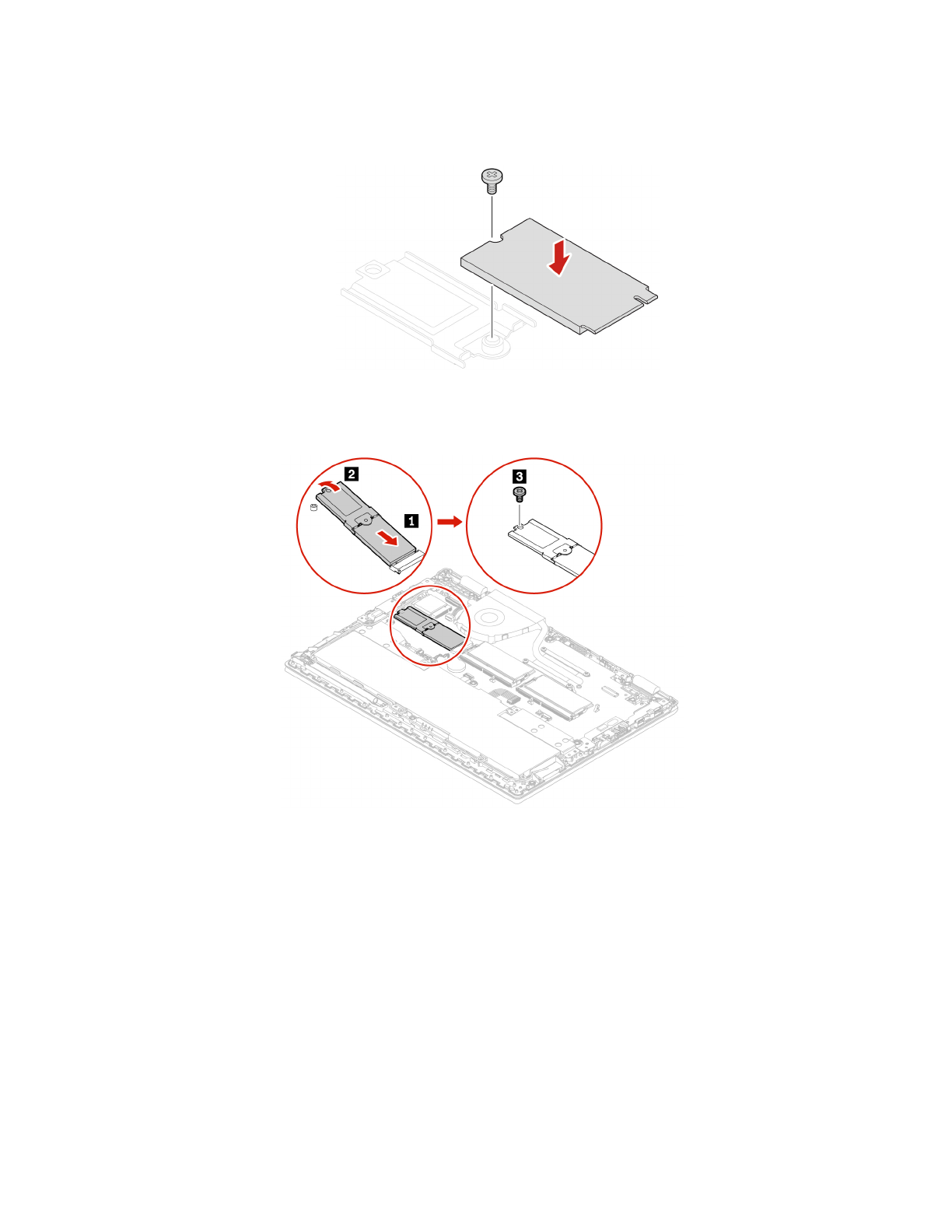 2

1

3