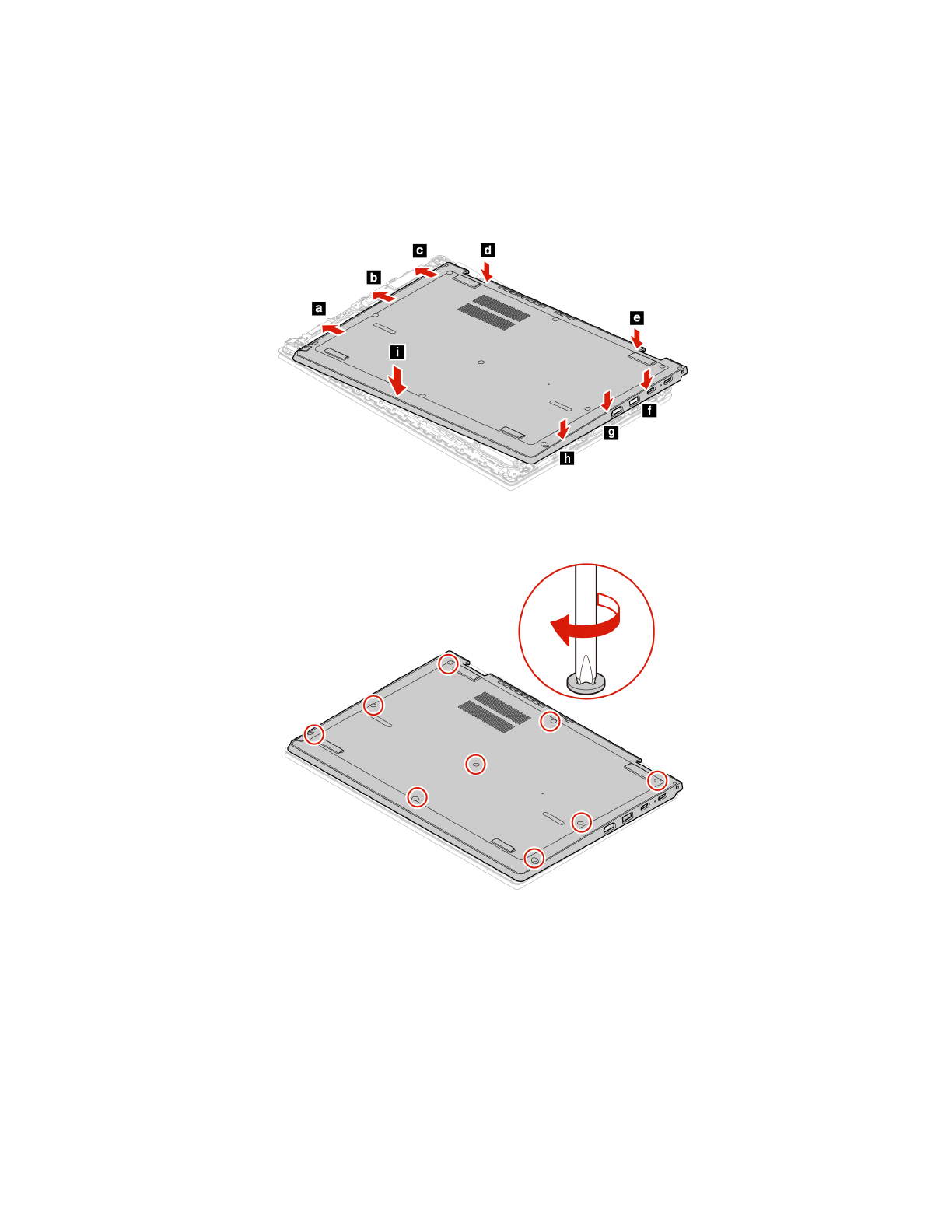 c
d
b
a
e
i
f
g
h