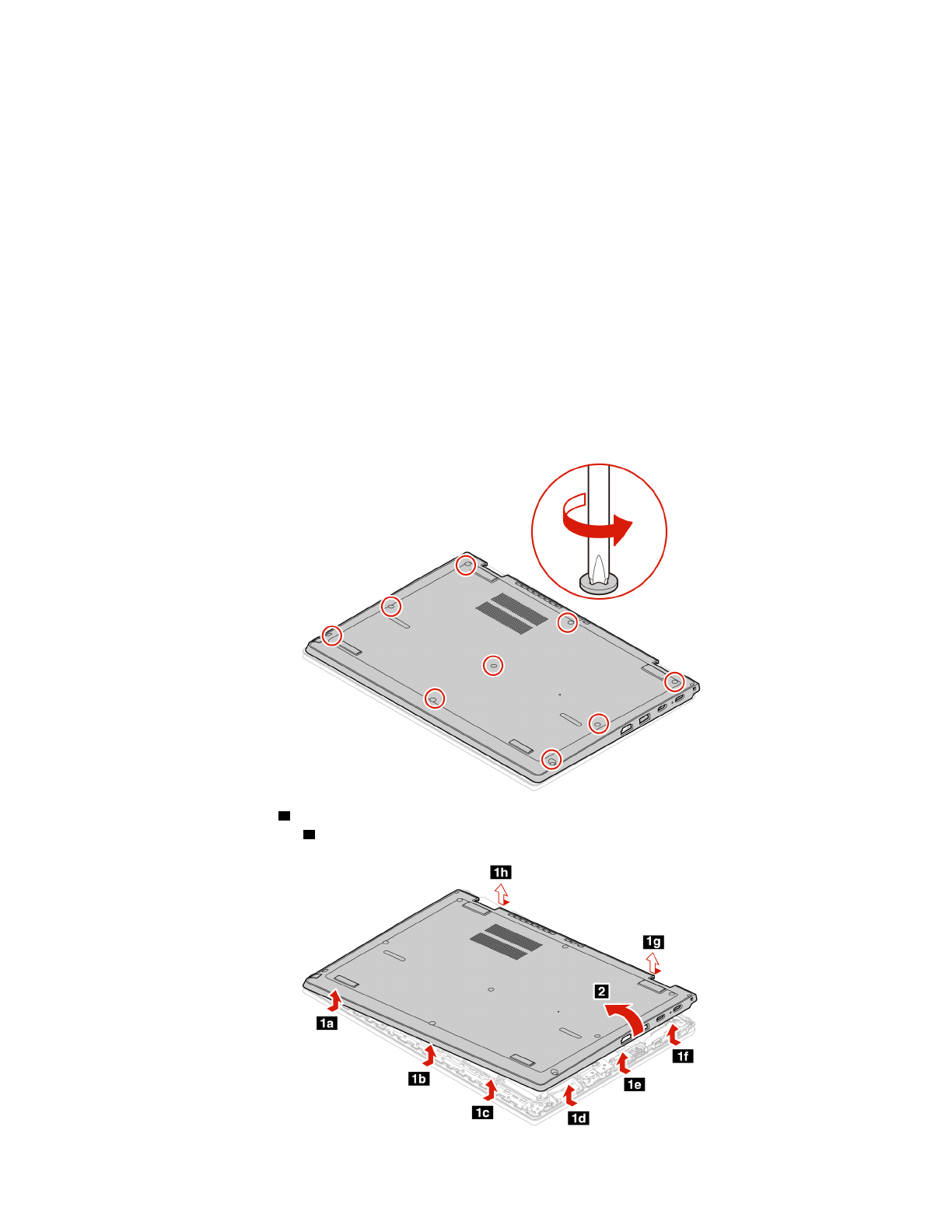 1h

1g

2

1a

1b

1c

1d

1e

1f