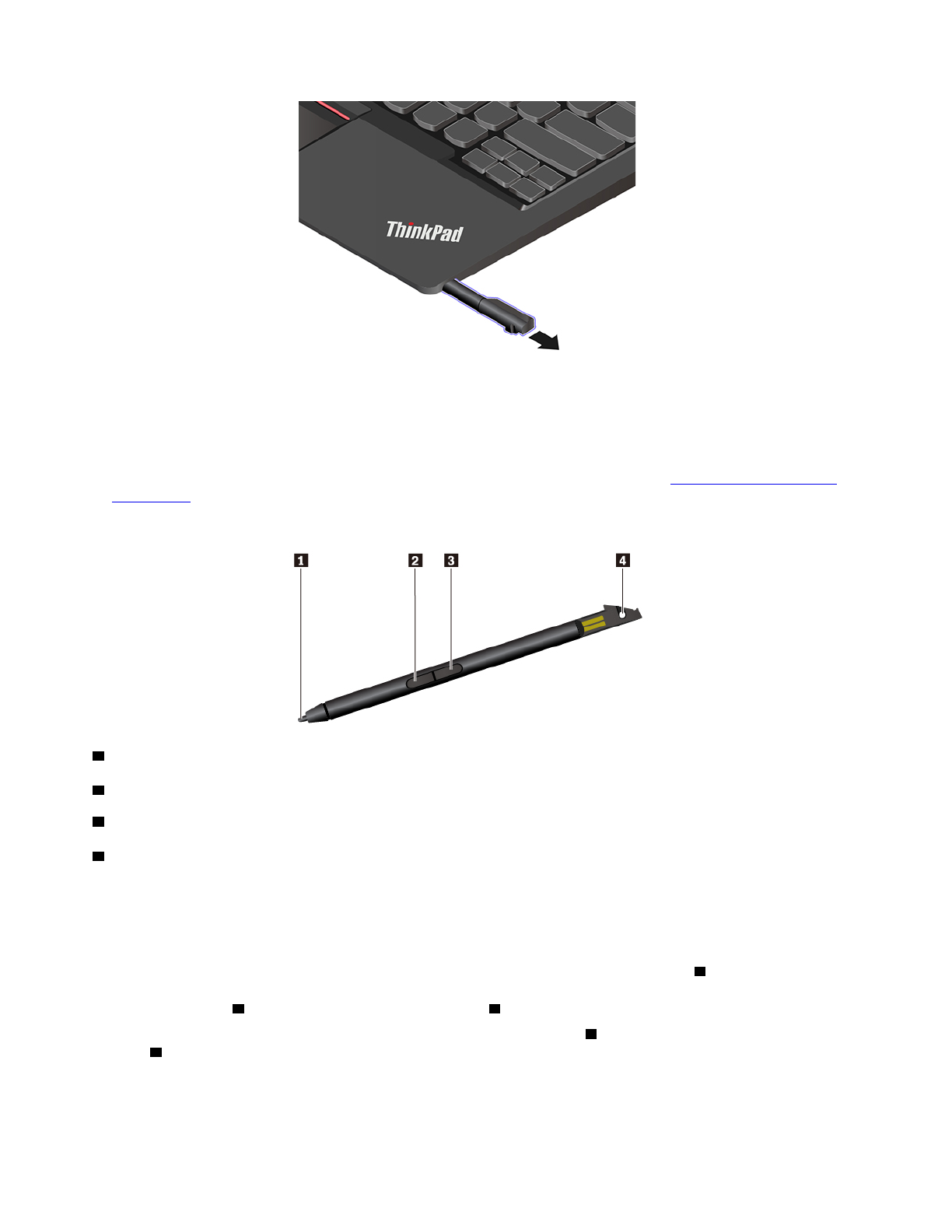 ThinkPad

1 2 3 4