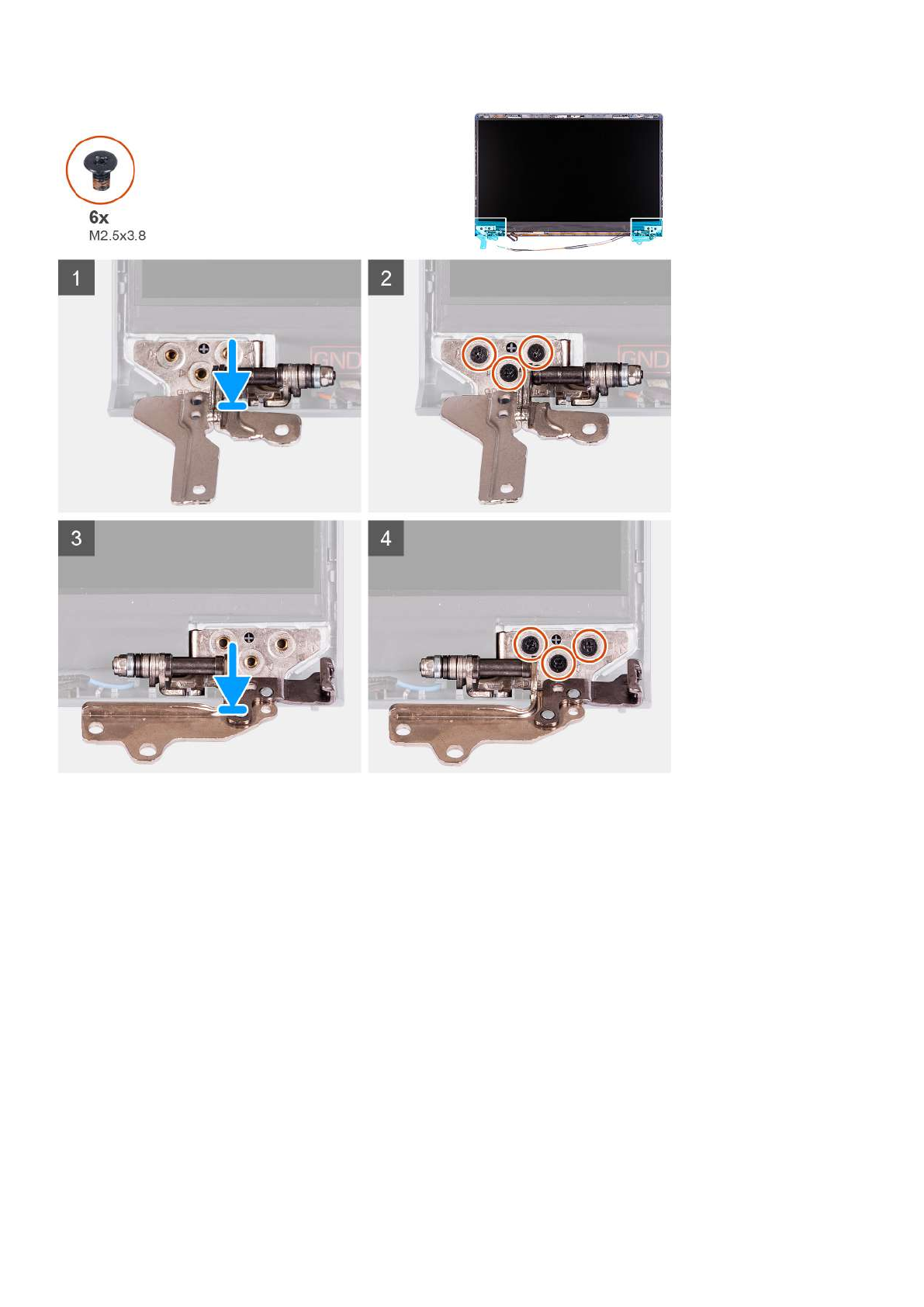 6x
M2.5x3.8

1

GND

2

GND

3

4