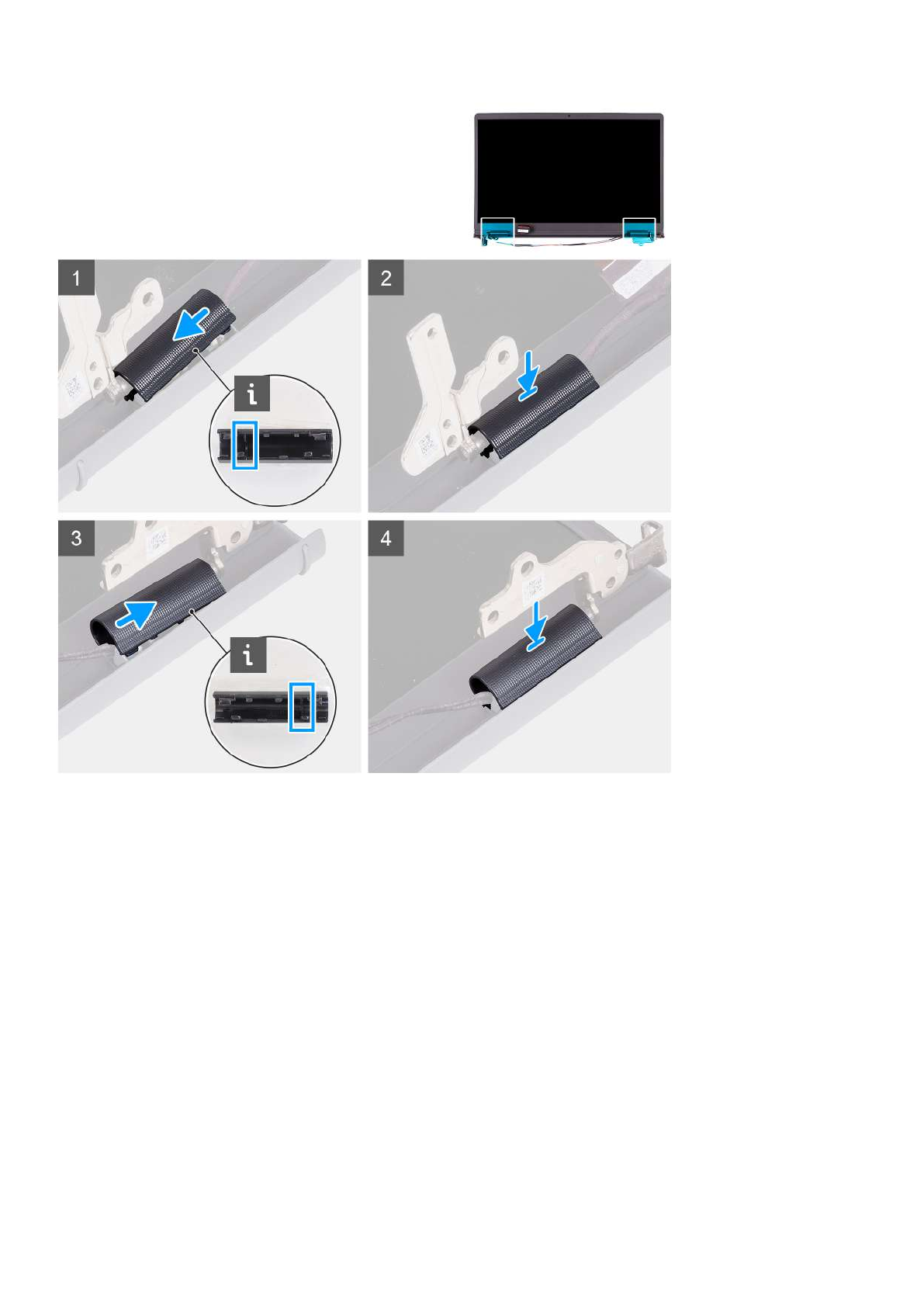 1

i

2

3

i

4