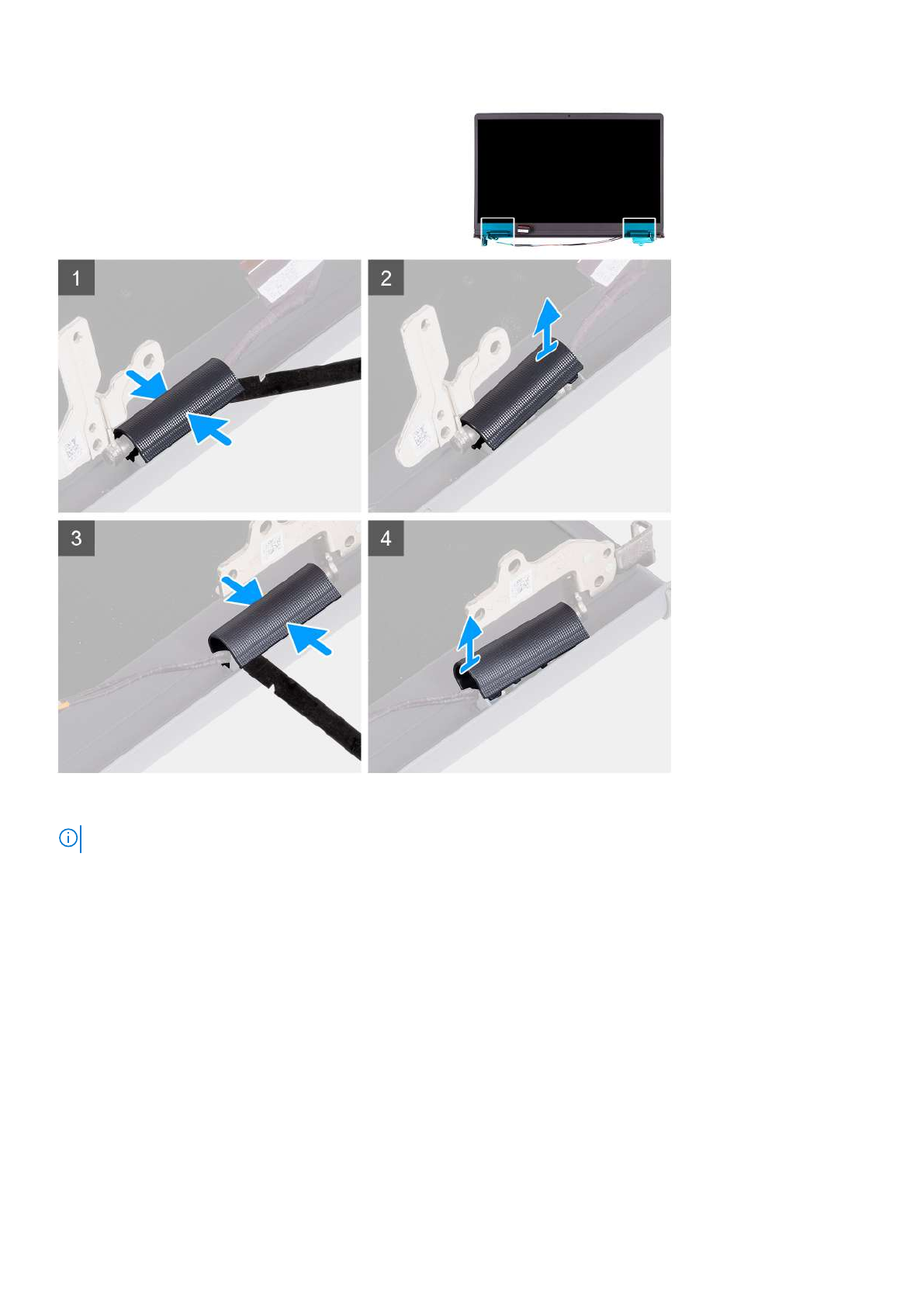 1

2

3

4