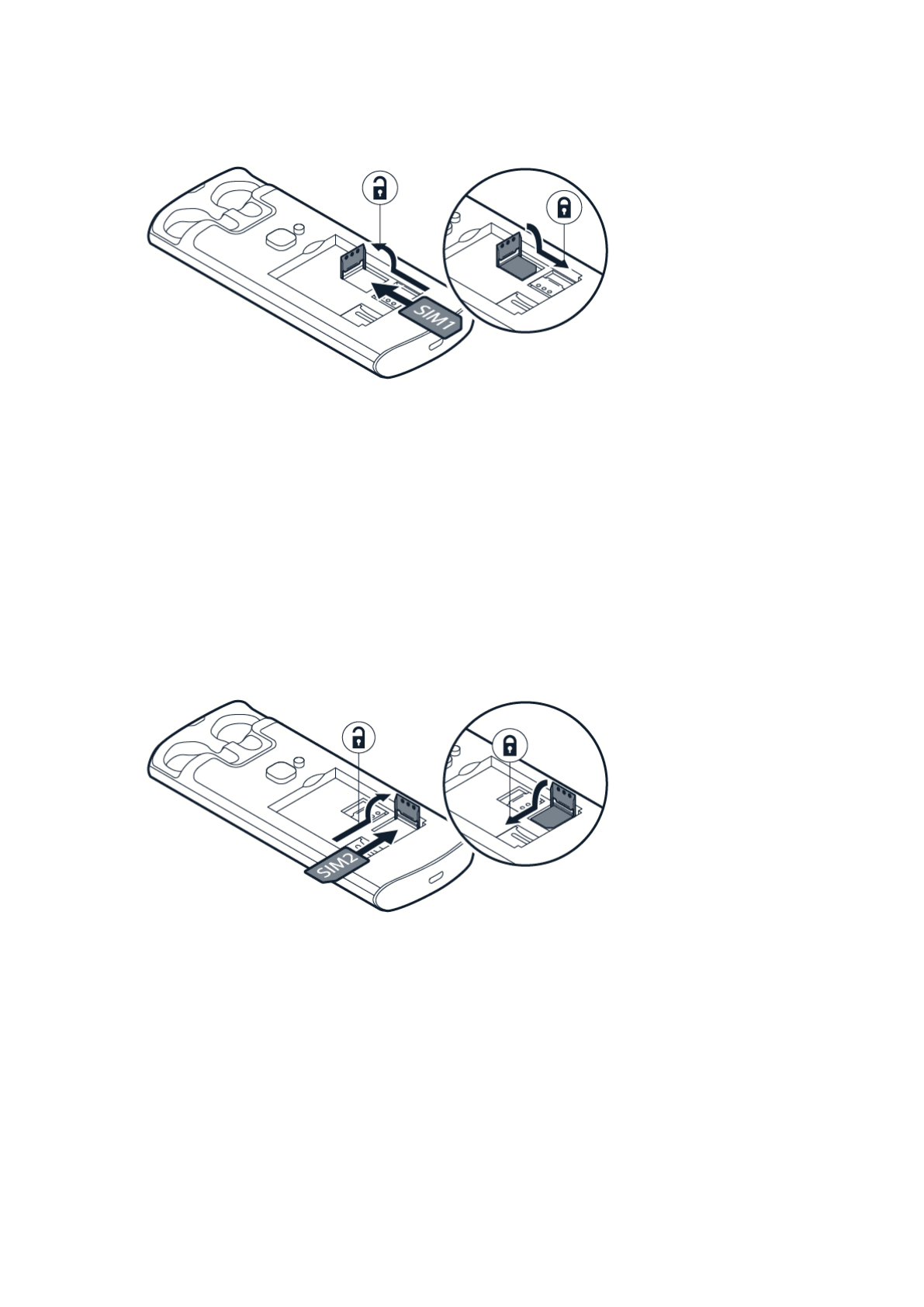 SIM1

SIM2