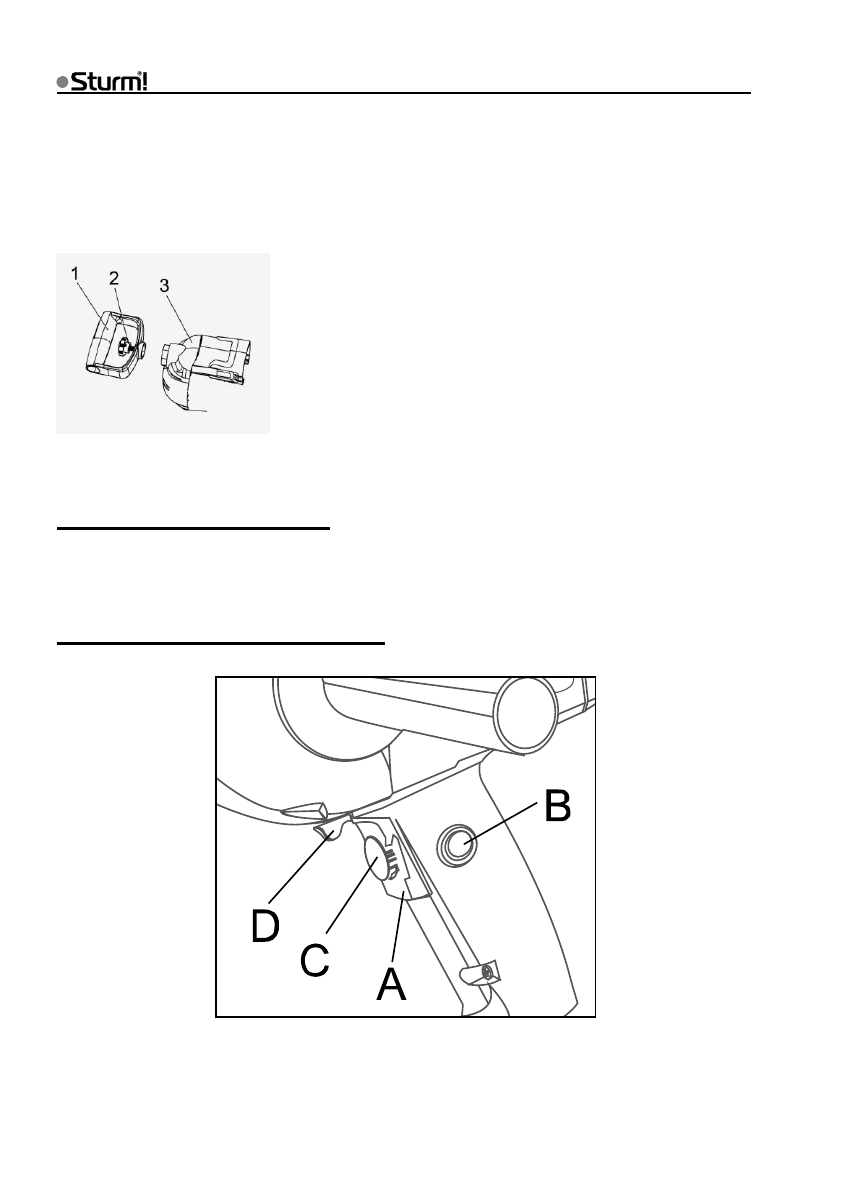 Sturm!

1 2 3

B

D C A