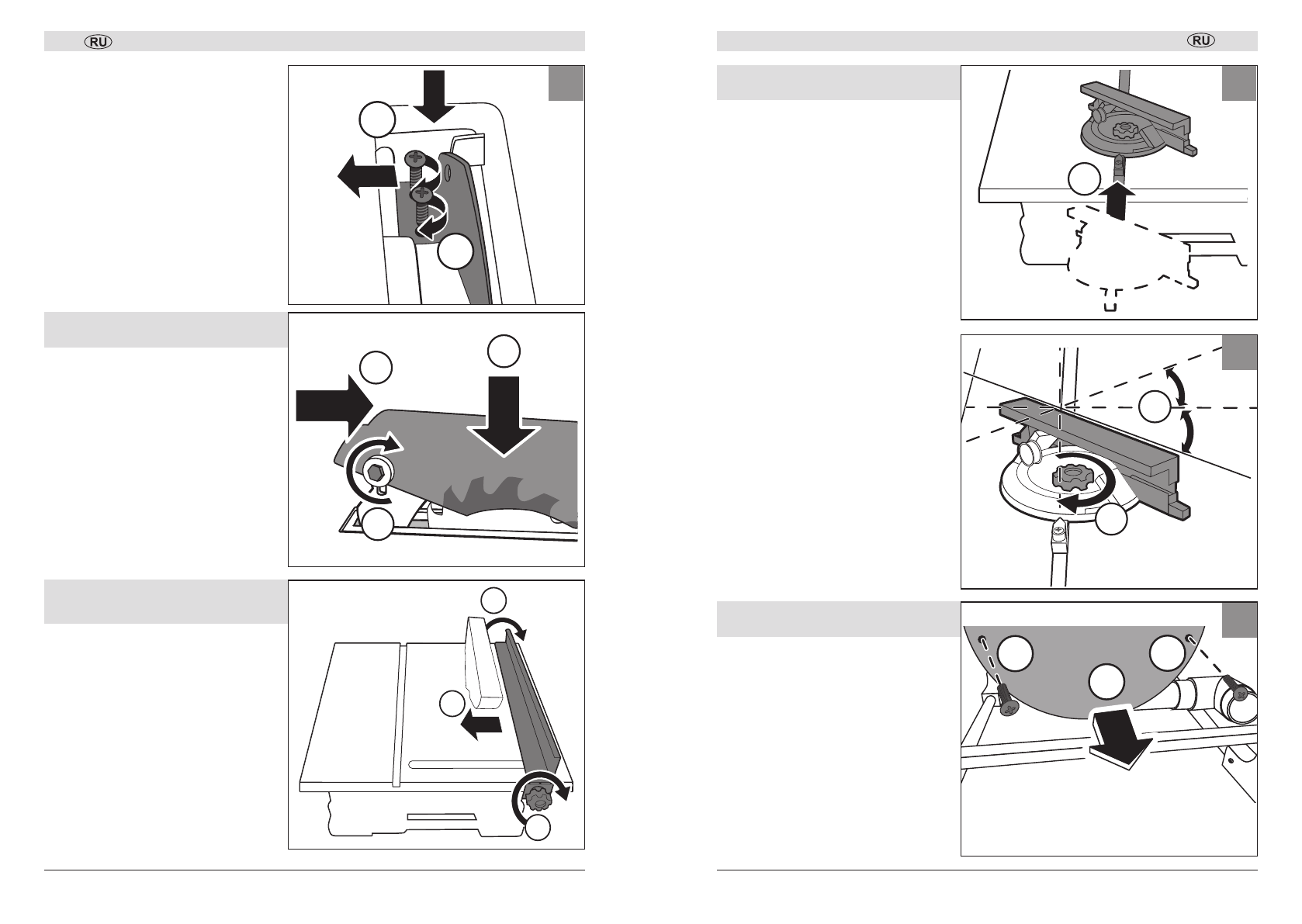 RU

RU