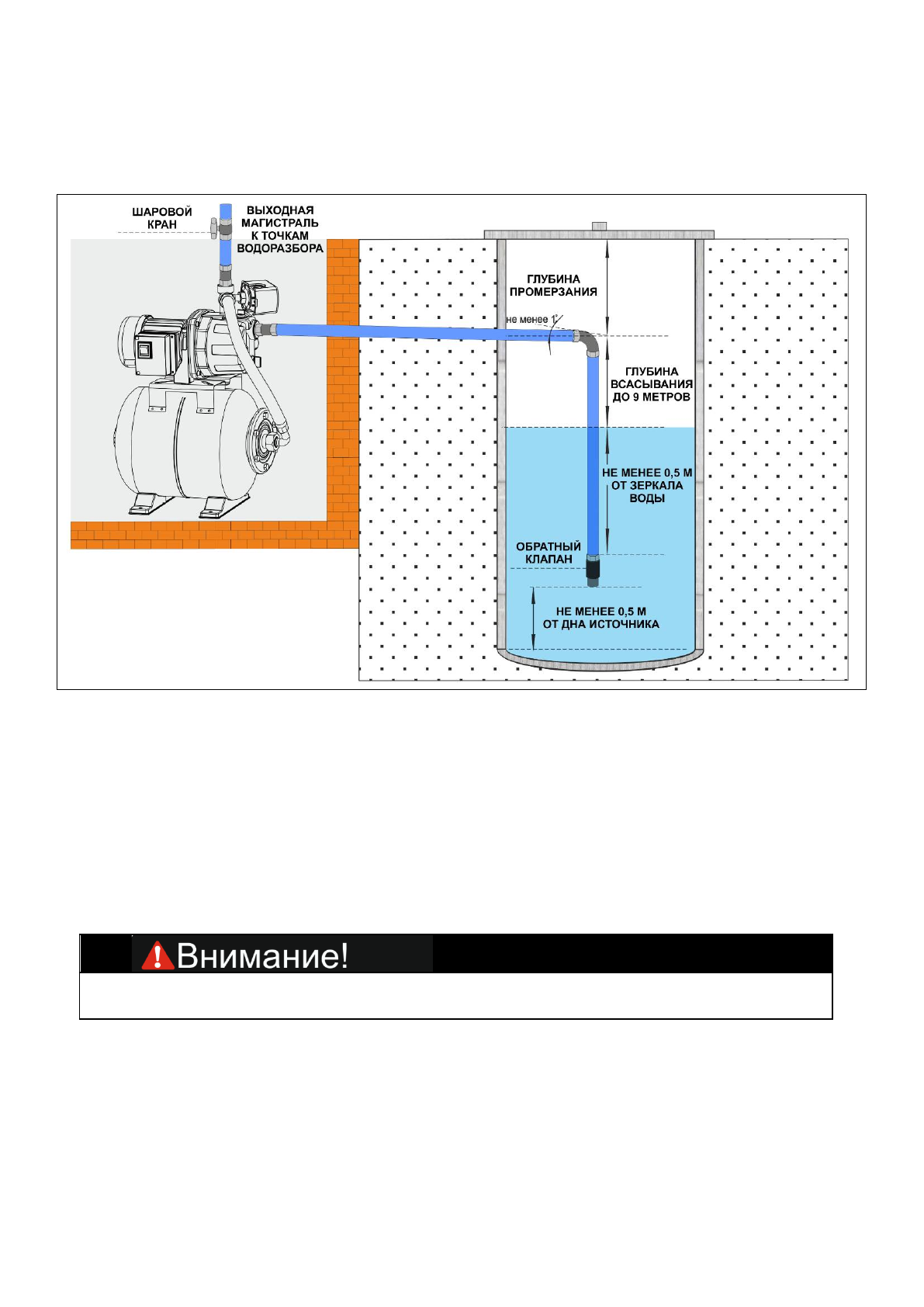 ШАРОВОЙ КРАН

ВЫХОДНАЯ МАГИСТРАЛЬ К ТОЧКАМ ВОДОРАЗБОРА

ГЛУБИНА ПРОМЕРЗАНИЯ

не менее 1°

ГЛУБИНА ВСАСЫВАНИЯ ДО 9 МЕТРОВ

НЕ МЕНЕЕ 0,5 М ОТ ЗЕРКАЛА ВОДЫ

ОБРАТНЫЙ КЛАПАН

НЕ МЕНЕЕ 0,5 М ОТ ДНА ИСТОЧНИКА

Внимание!