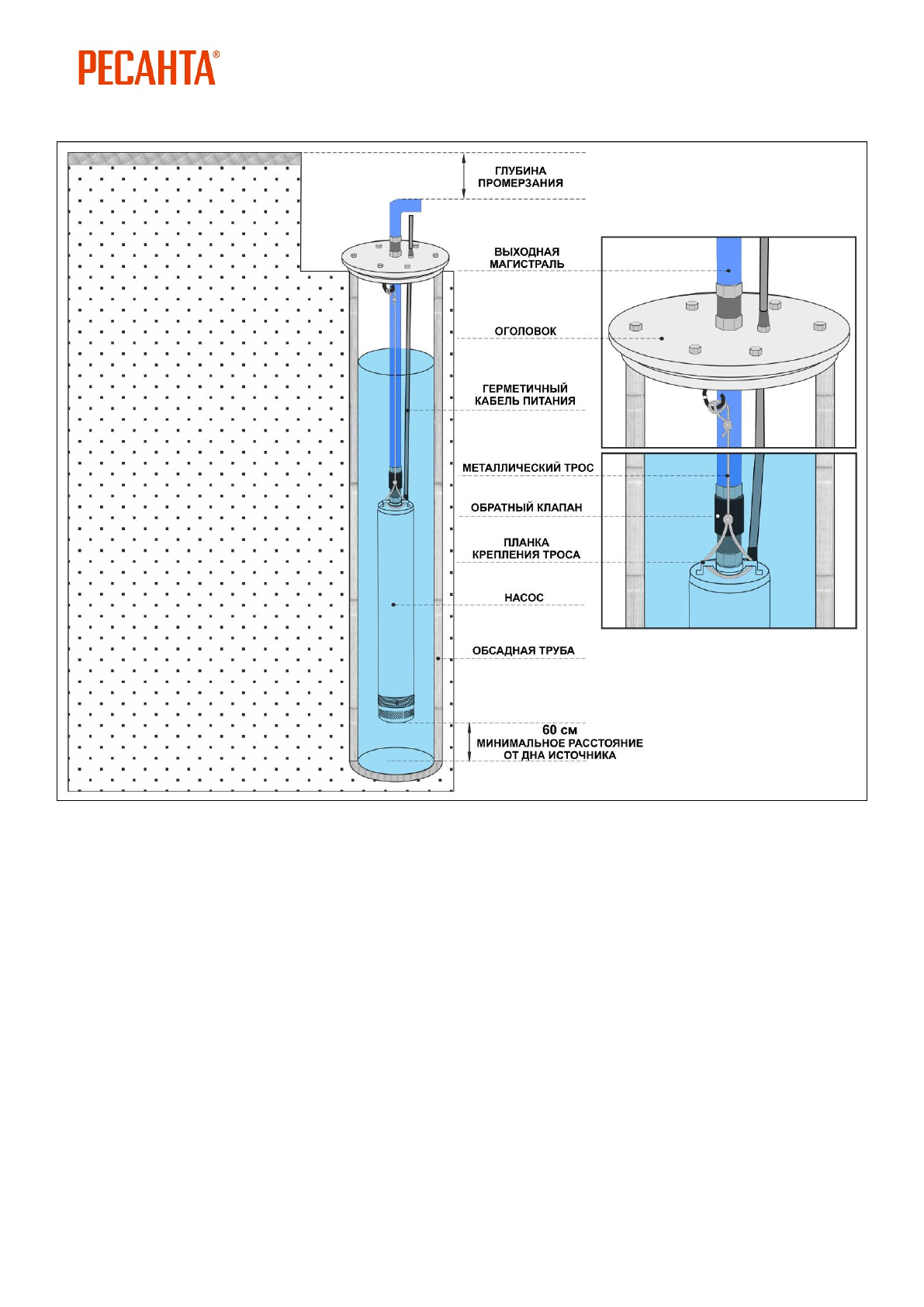 РЕСАНТА®

ГЛУБИНА ПРОМЕРЗАНИЯ

ВЫХОДНАЯ МАГИСТРАЛЬ

ОГОЛОВОК

ГЕРМЕТИЧНЫЙ КАБЕЛЬ ПИТАНИЯ

МЕТАЛЛИЧЕСКИЙ ТРОС

ОБРАТНЫЙ КЛАПАН

ПЛАНКА КРЕПЛЕНИЯ ТРОСА

НАСОС

ОБСАДНАЯ ТРУБА

60 см
МИНИМАЛЬНОЕ РАССТОЯНИЕ ОТ ДНА ИСТОЧНИКА