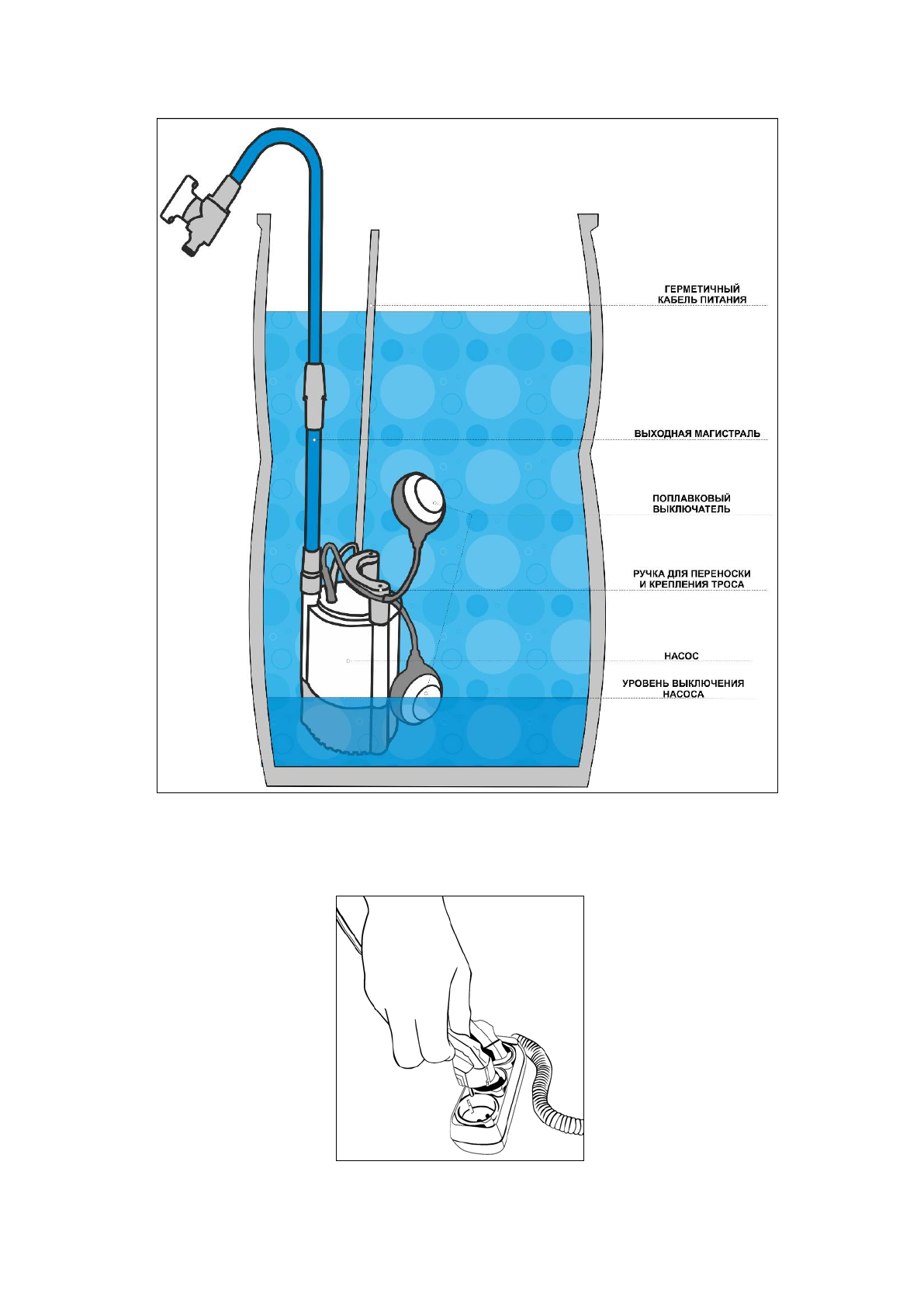 ГЕРМЕТИЧНЫЙ
КАБЕЛЬ ПИТАНИЯ

ВЫХОДНАЯ МАГИСТРАЛЬ

ПОПЛАВКОВЫЙ
ВЫКЛЮЧАТЕЛЬ

РУЧКА ДЛЯ ПЕРЕНОСКИ
И КРЕПЛЕНИЯ ТРОСА

НАСОС

УРОВЕНЬ ВЫКЛЮЧЕНИЯ
НАСОСА