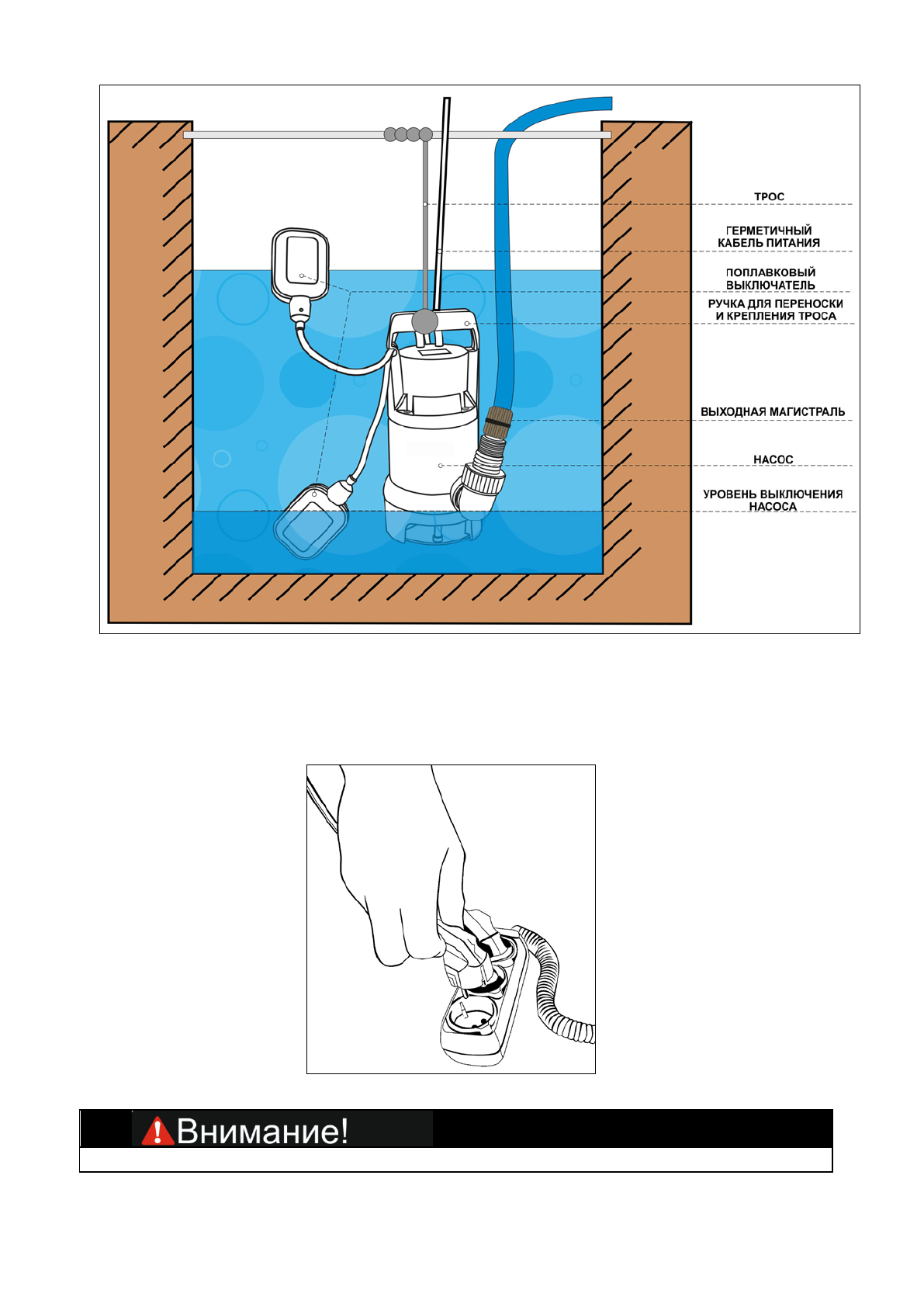 ТРОС

ГЕРМЕТИЧНЫЙ КАБЕЛЬ ПИТАНИЯ

ПОПЛАВКОВЫЙ ВЫКЛЮЧАТЕЛЬ

РУЧКА ДЛЯ ПЕРЕНОСКИ И КРЕПЛЕНИЯ ТРОСА

ВЫХОДНАЯ МАГИСТРАЛЬ

НАСОС

УРОВЕНЬ ВЫКЛЮЧЕНИЯ НАСОСА

Внимание!