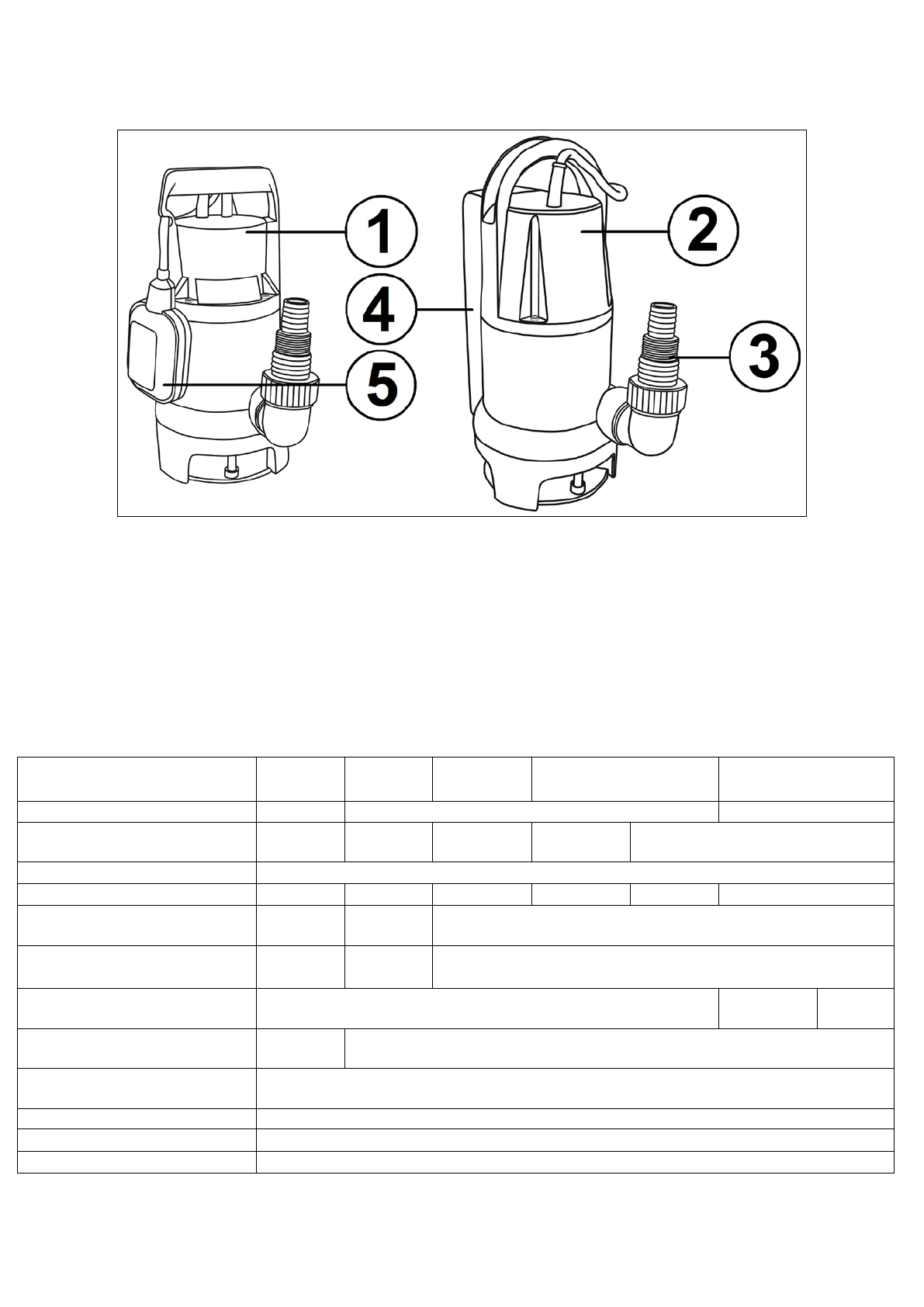 1

2

4

3

5