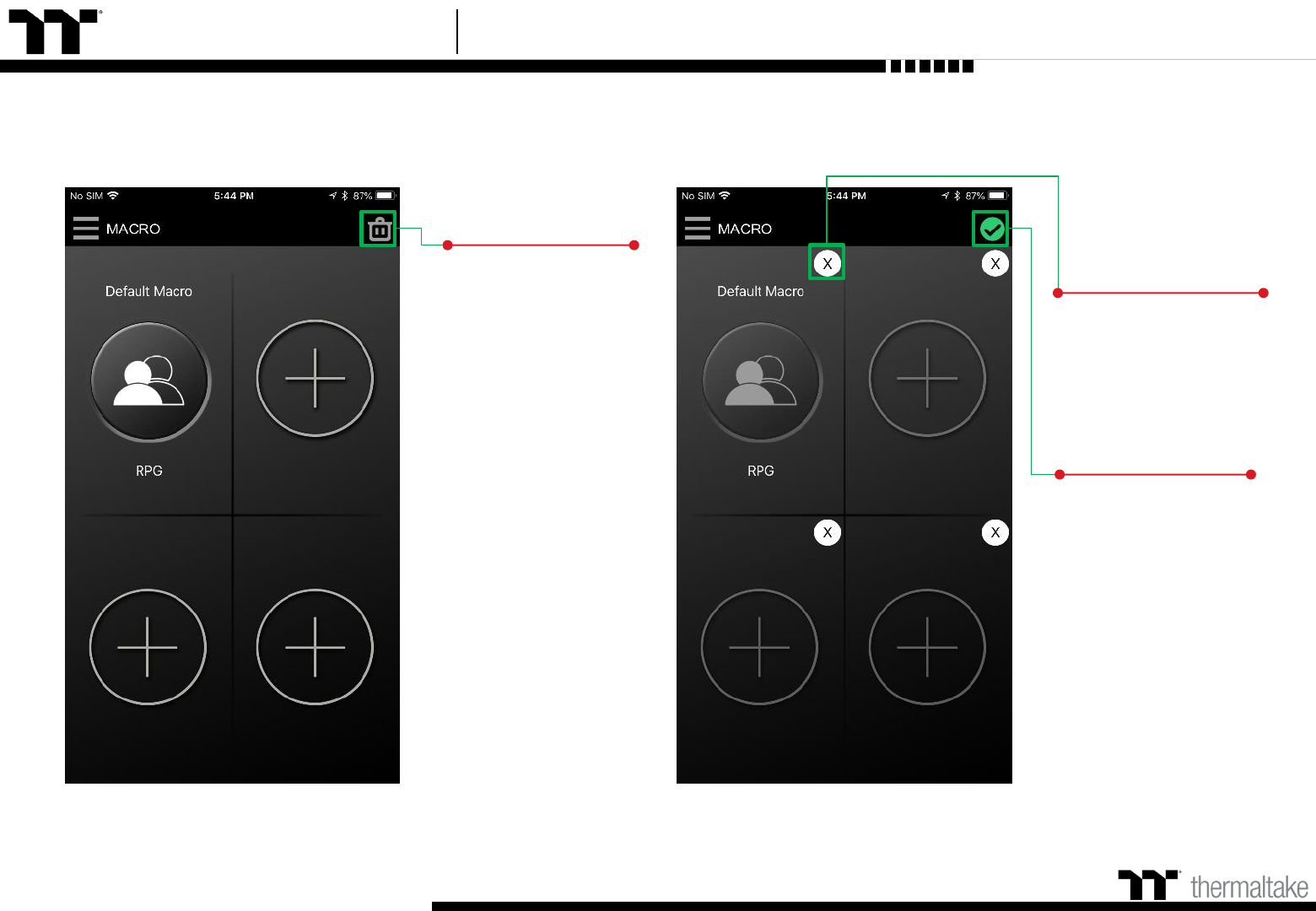 No SIM 5:44 PM 87%

MACRO

Default Macro

RPG

No SIM 5:44 PM 87%

MACRO

X

X

Default Macro

RPG

X

X

thermaltake