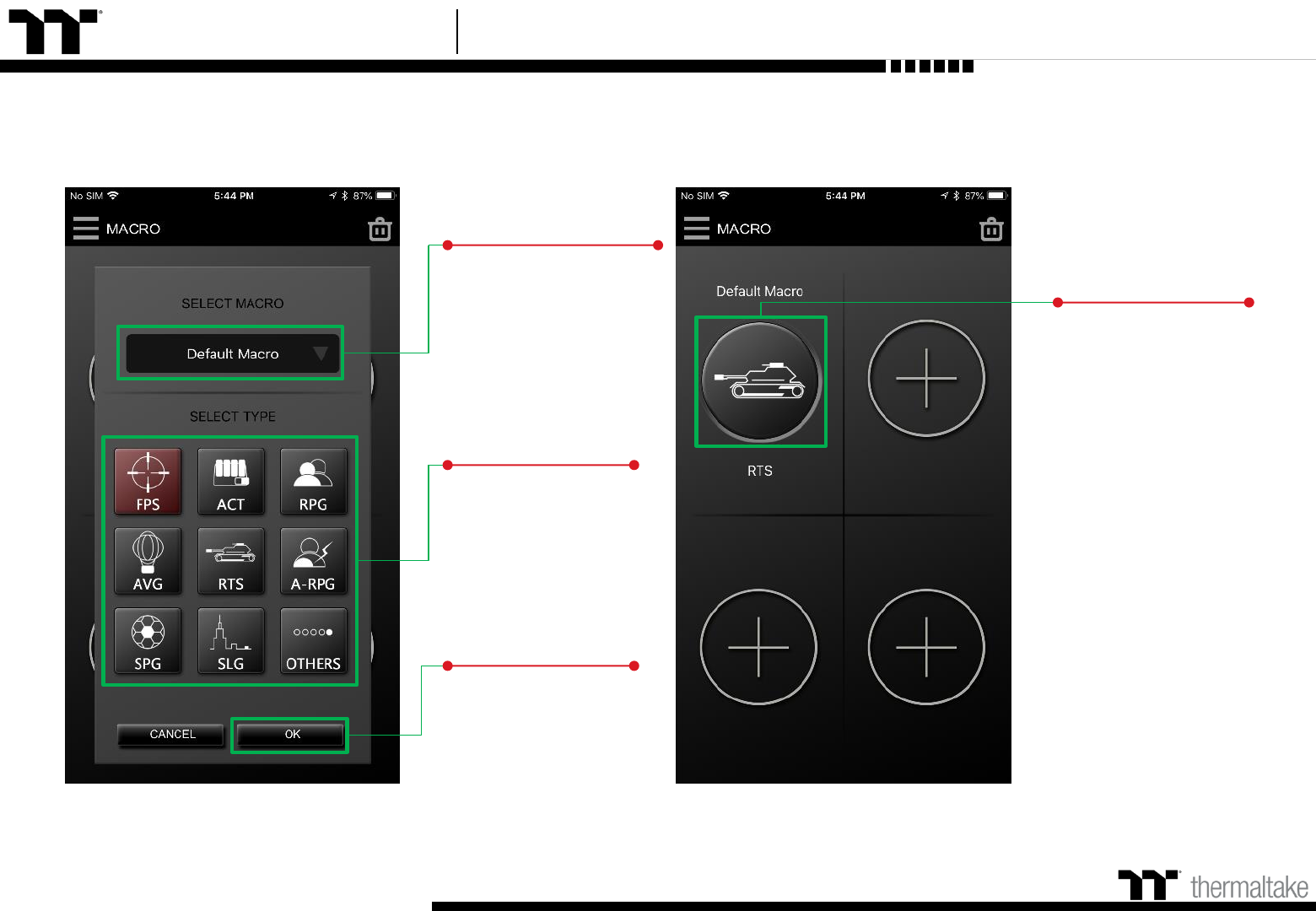 No SIM 5:44 PM 87%

MACRO

SELECT MACRO

Default Macro

SELECT TYPE

FPS ACT RPG

AVG RTS A-RPG

SPG SLG OTHERS

CANCEL OK

No SIM 5:44 PM 87%

MACRO

Default Macro

RTS

thermaltake