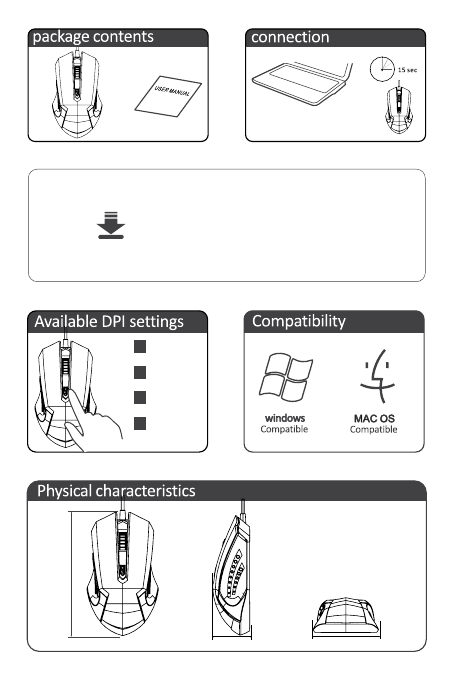 package contents

USER MANUAL

connection

15 sec

Available DPI settings

Compatibility

windows
Compatible

MAC OS
Compatible

Physical characteristics