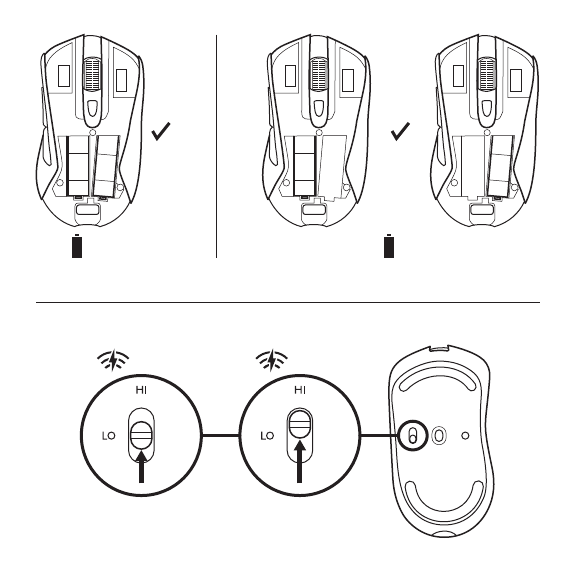 HI
LO
HI
LO