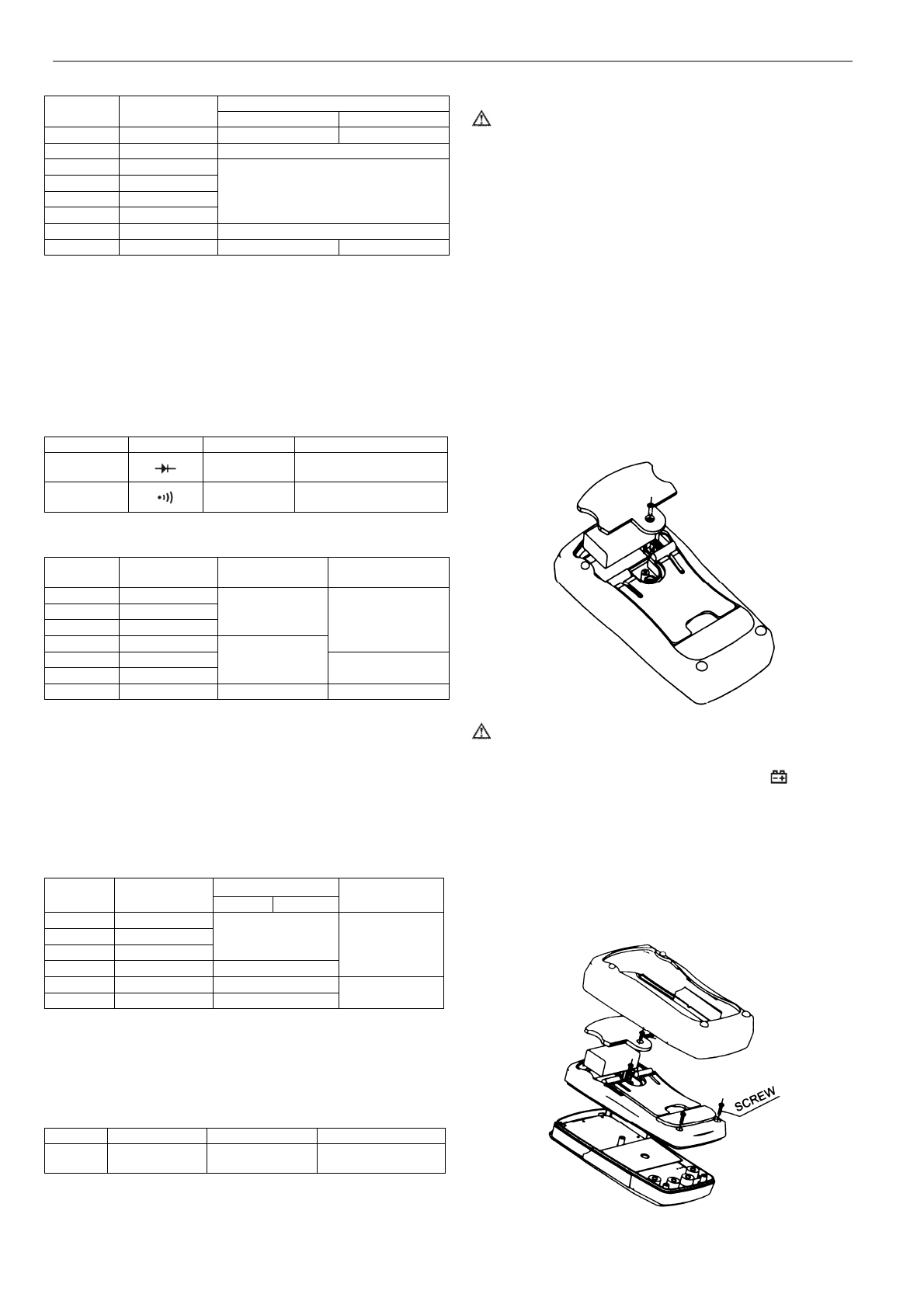 SCREW