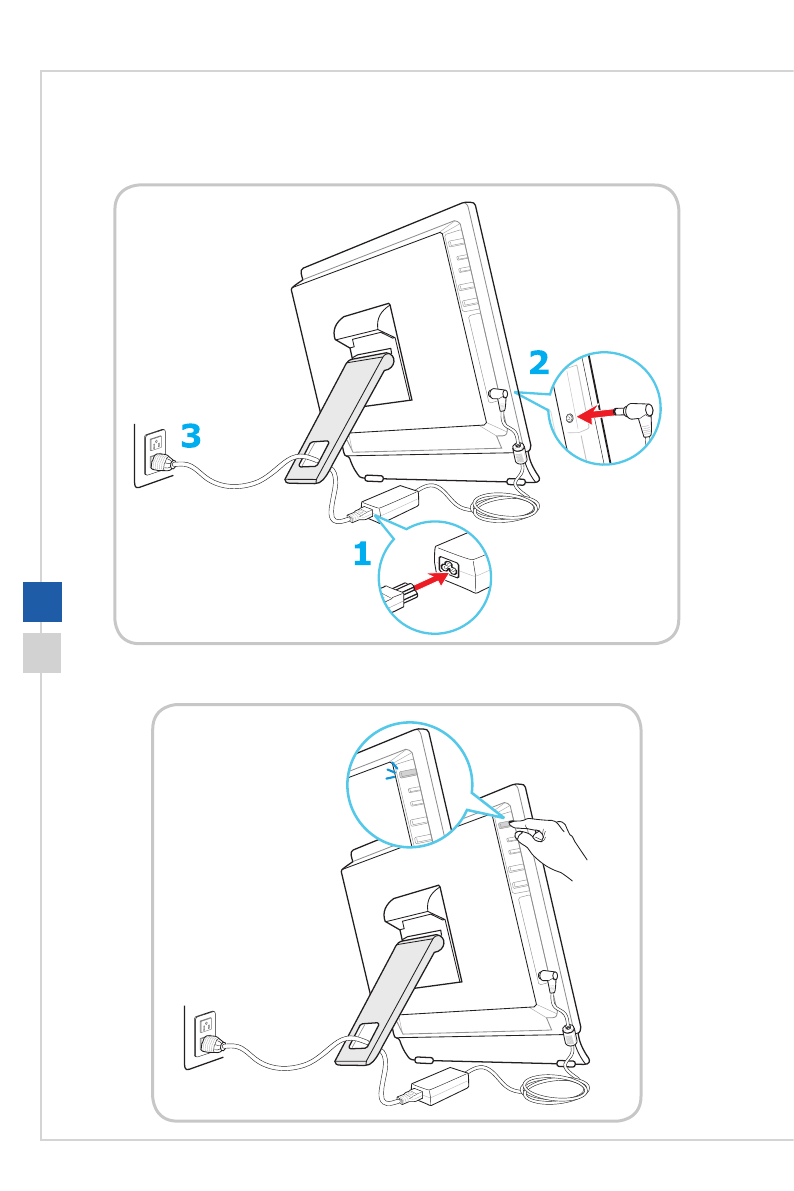 2

3

1