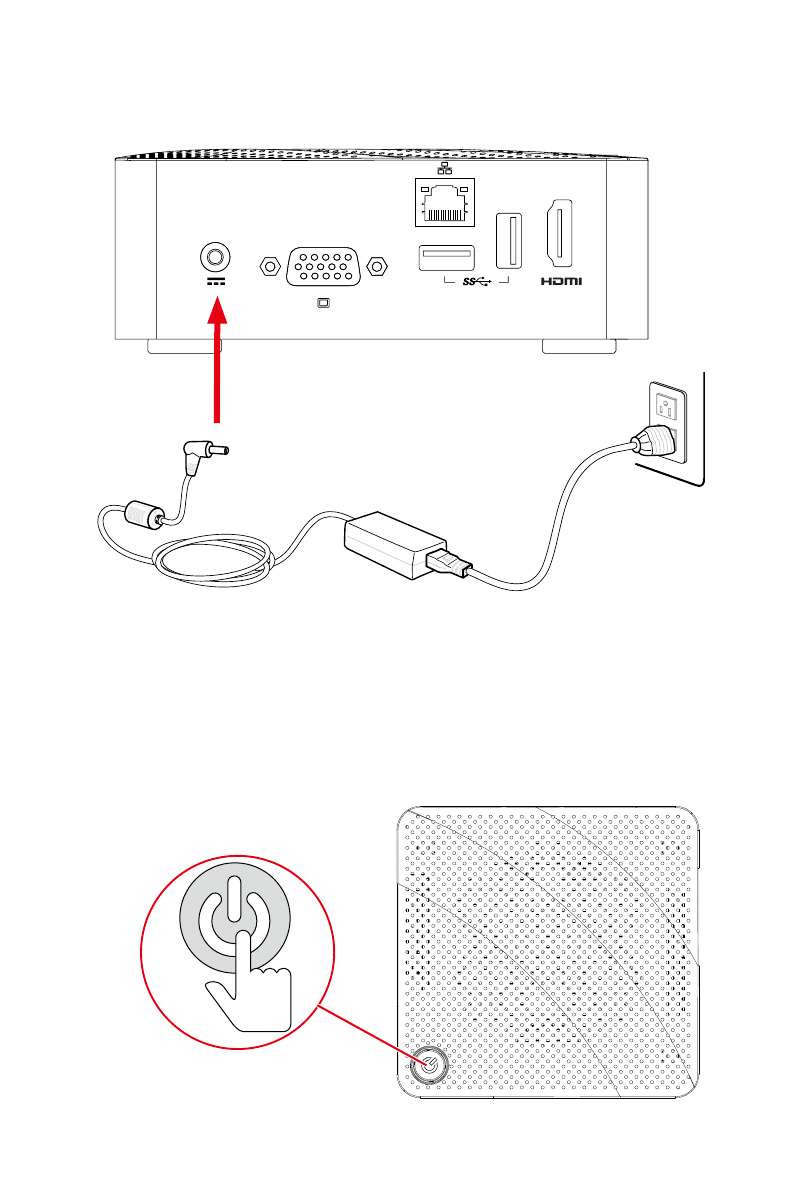 SS

HDMI