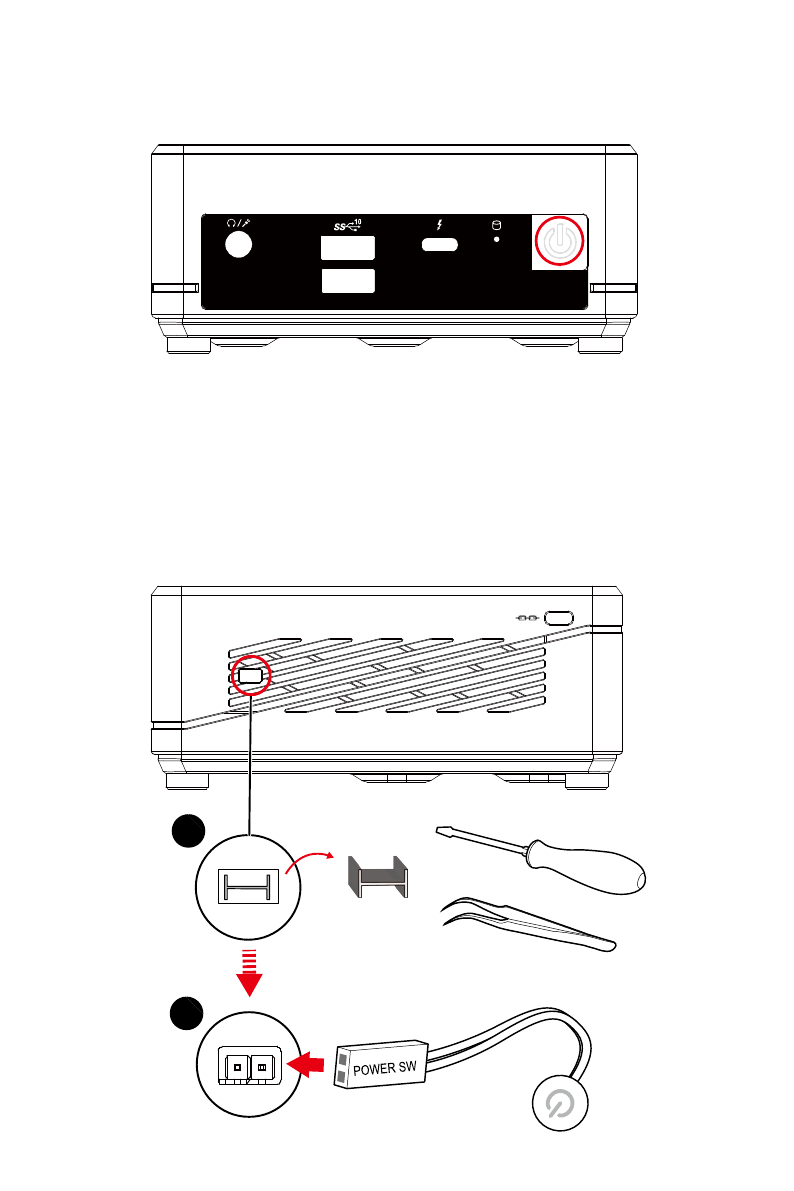 SS 10

POWER SW