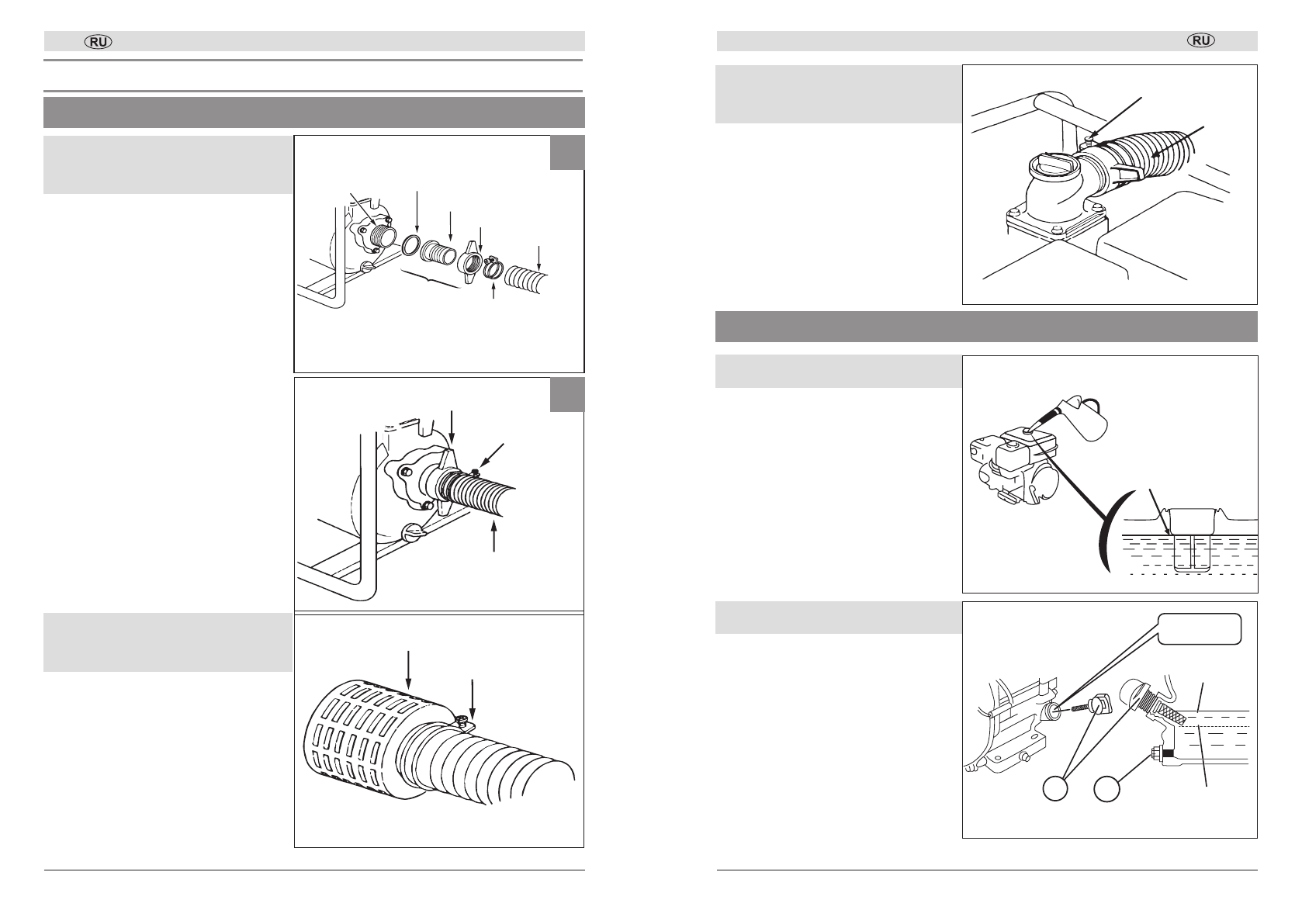 RU

RU