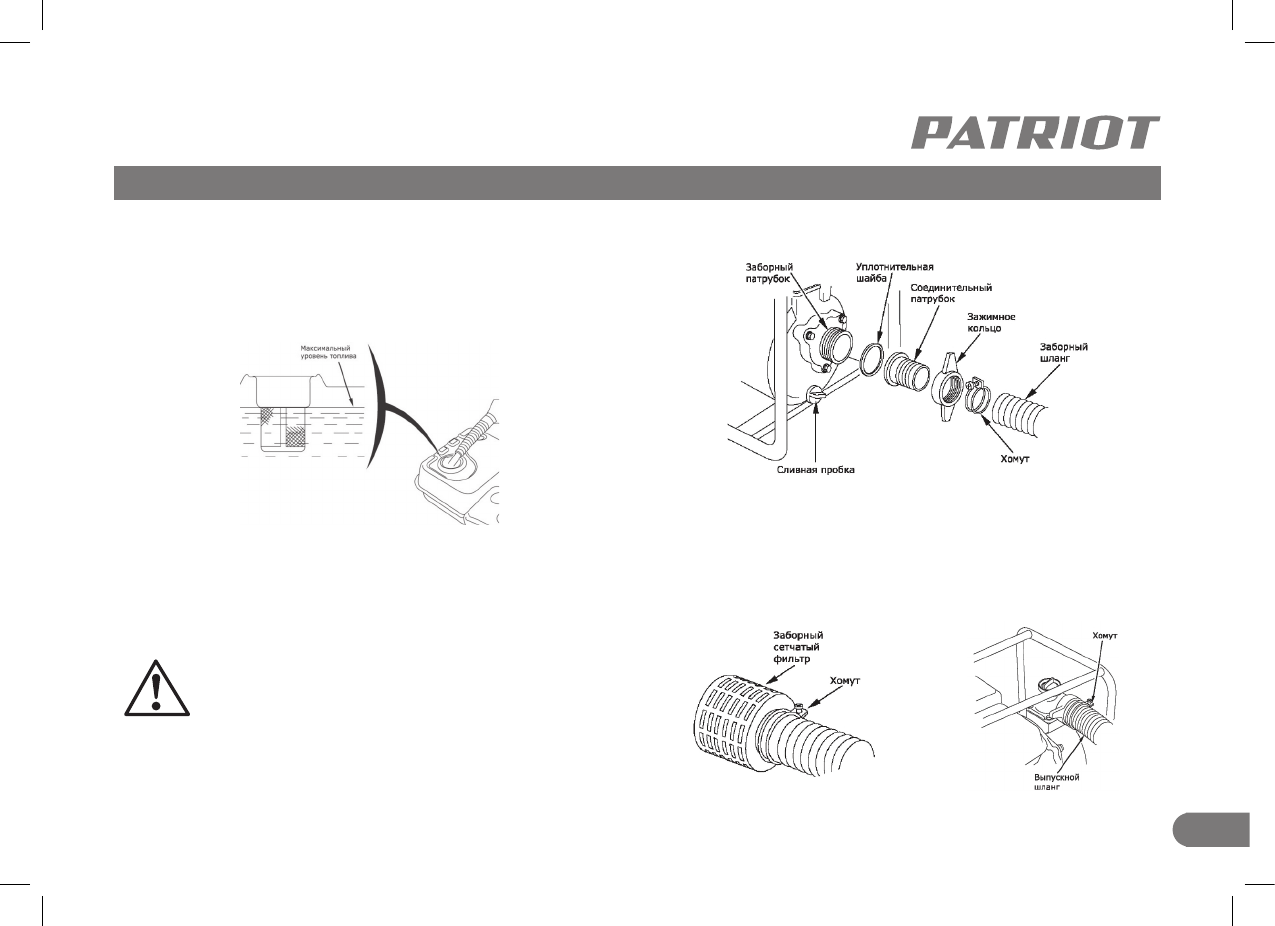 PATRIOT

Максимальный уровень топлива

Заборный патрубок

Уплотнительная шайба

Соединительный патрубок

Зажимное кольцо

Заборный шланг

Хомут

Сливная пробка

Заборный сетчатый фильтр

Хомут

Хомут

Выпускной шланг